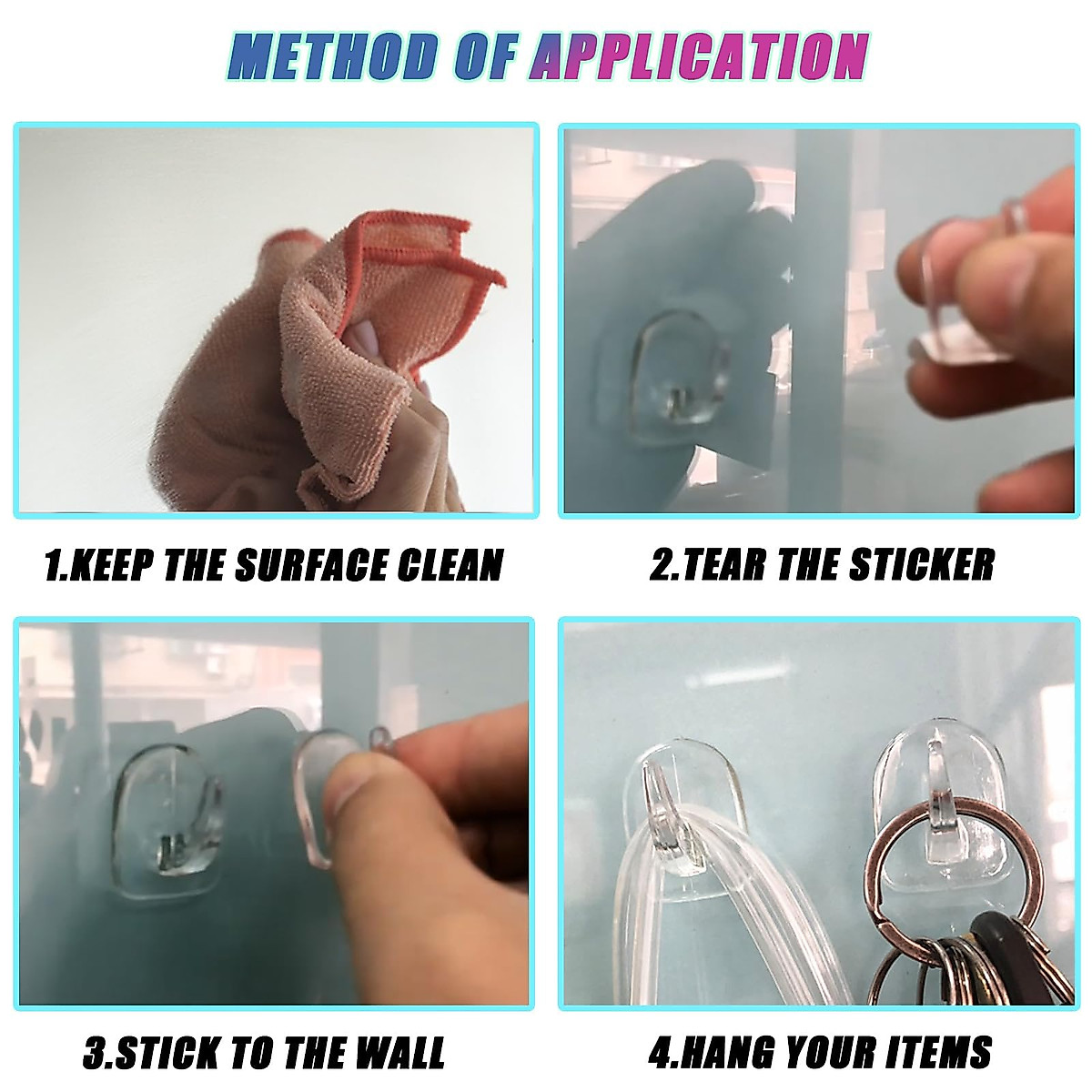 METHOD OF APPLICATION

1.KEEP THE SURFACE CLEAN

2.TEAR THE STICKER

3.STICK TO THE WALL

4.HANG YOUR ITEMS