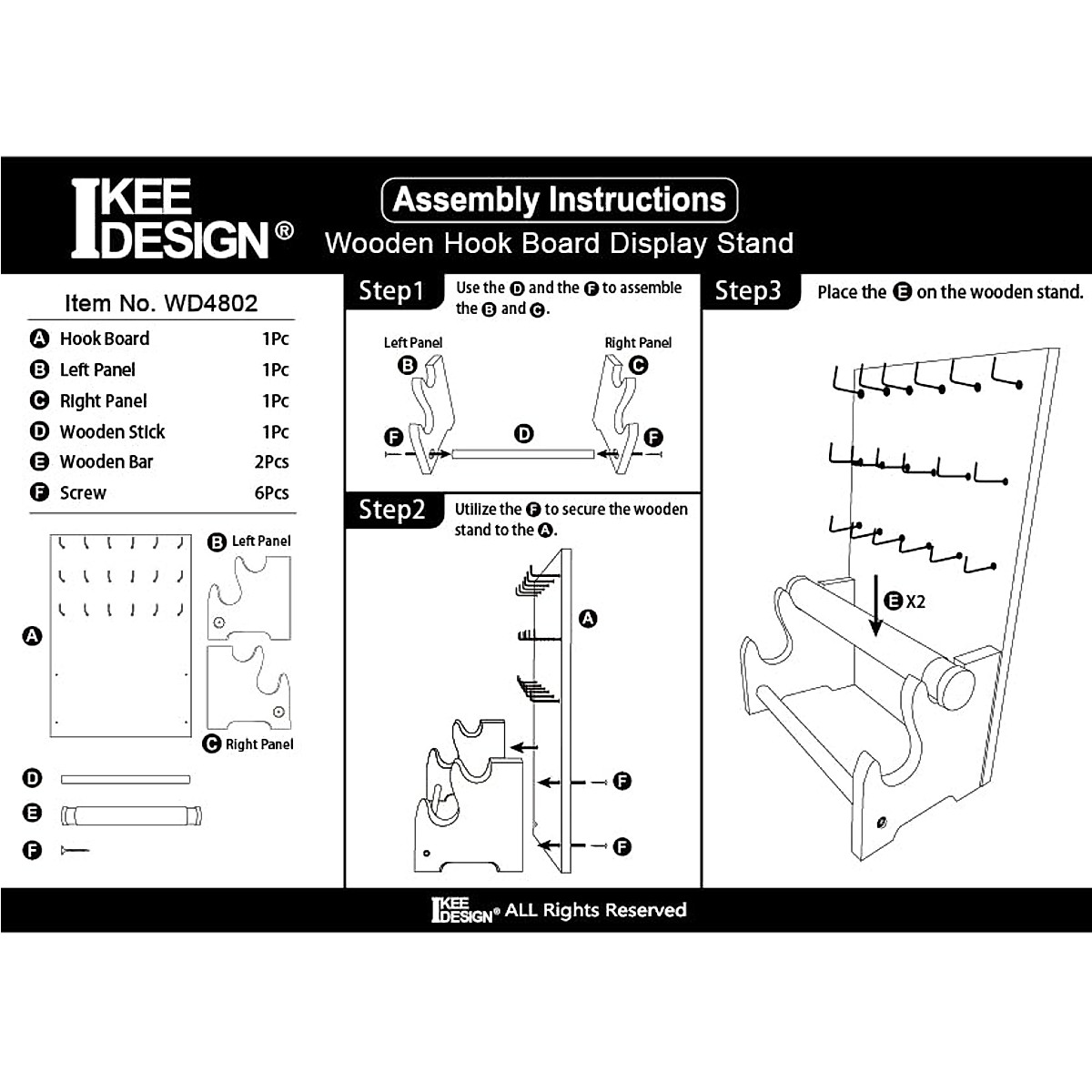 IKEE DESIGN®

Assembly Instructions

Wooden Hook Board Display Stand

Item No. WD4802

| | | |
|---|---|---|
| A | Hook Board | 1Pc |
| B | Left Panel | 1Pc |
| C | Right Panel | 1Pc |
| D | Wooden Stick | 1Pc |
| E | Wooden Bar | 2Pcs |
| F | Screw | 6Pcs |

A

B Left Panel

C Right Panel

D

E

F

Step1 Use the D and the F to assemble the B and C.

Left Panel B

Right Panel C

F D F

Step2 Utilize the F to secure the wooden stand to the A.

A

F

F

Step3 Place the E on the wooden stand.

E X2

IKEE DESIGN® ALL Rights Reserved