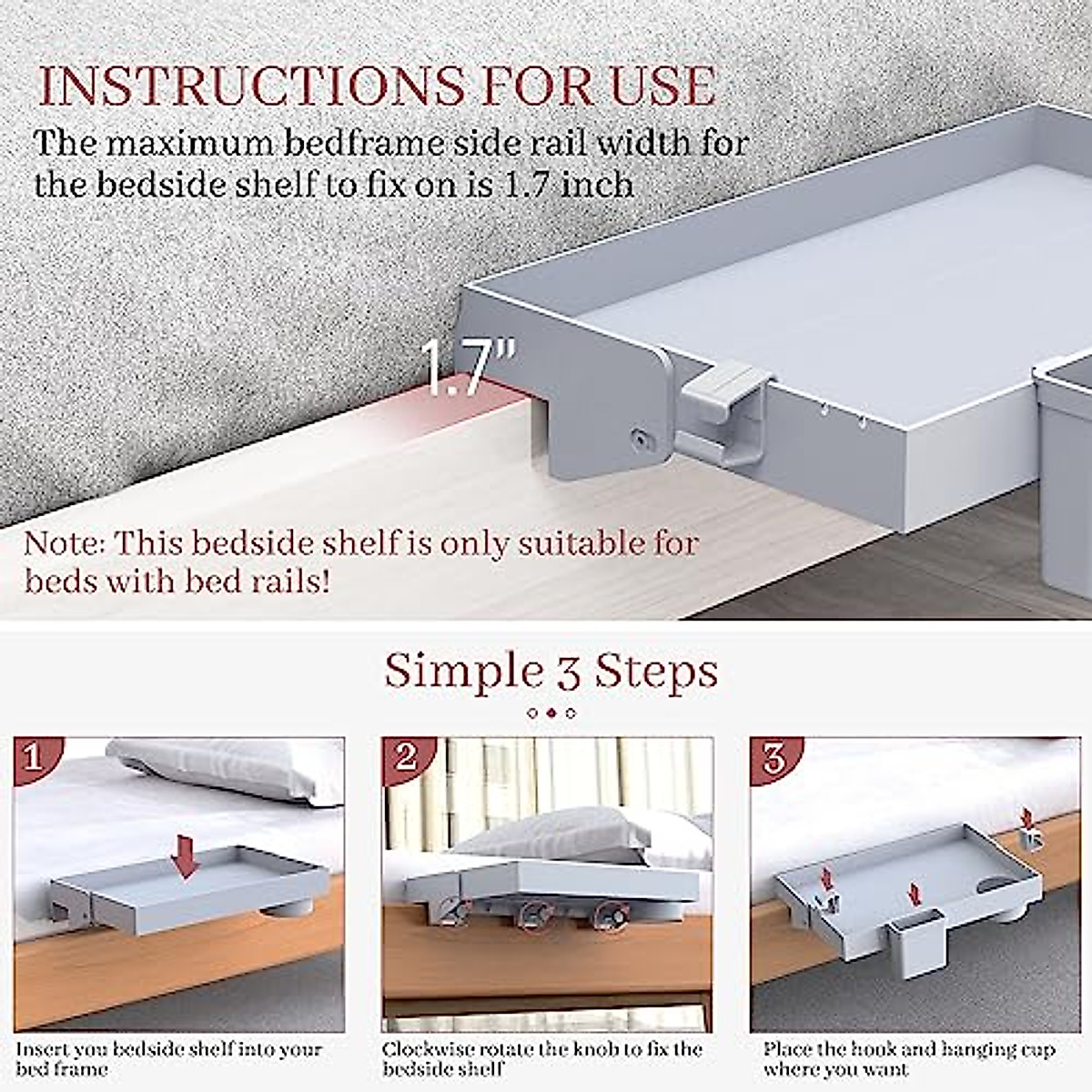 INSTRUCTIONS FOR USE

The maximum bedframe side rail width for the bedside shelf to fix on is 1.7 inch

1.7"

Note: This bedside shelf is only suitable for beds with bed rails!

Simple 3 Steps

1

Insert you bedside shelf into your bed frame

2

Clockwise rotate the knob to fix the bedside shelf

3

Place the hook and hanging cup where you want