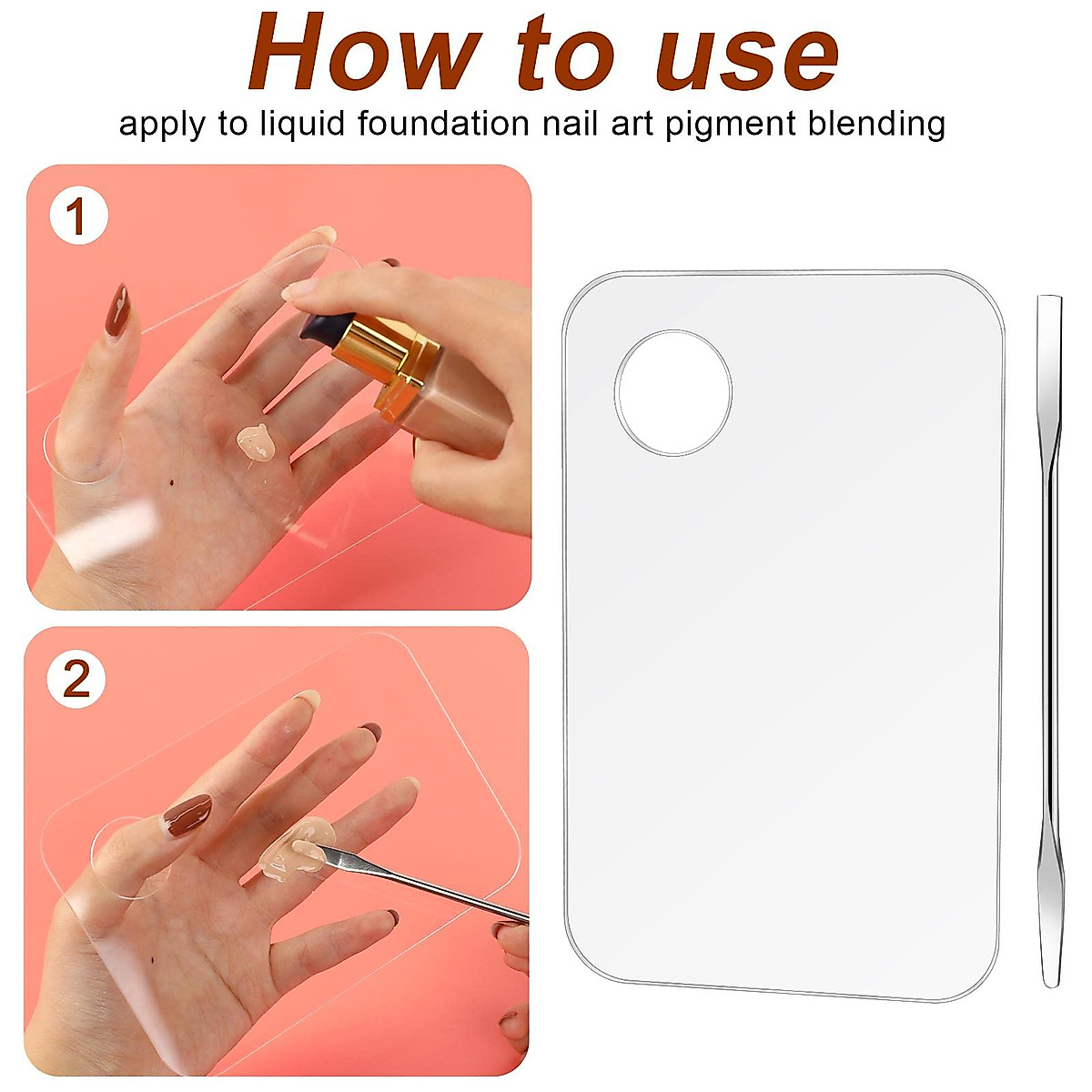 How to use

apply to liquid foundation nail art pigment blending

1

2