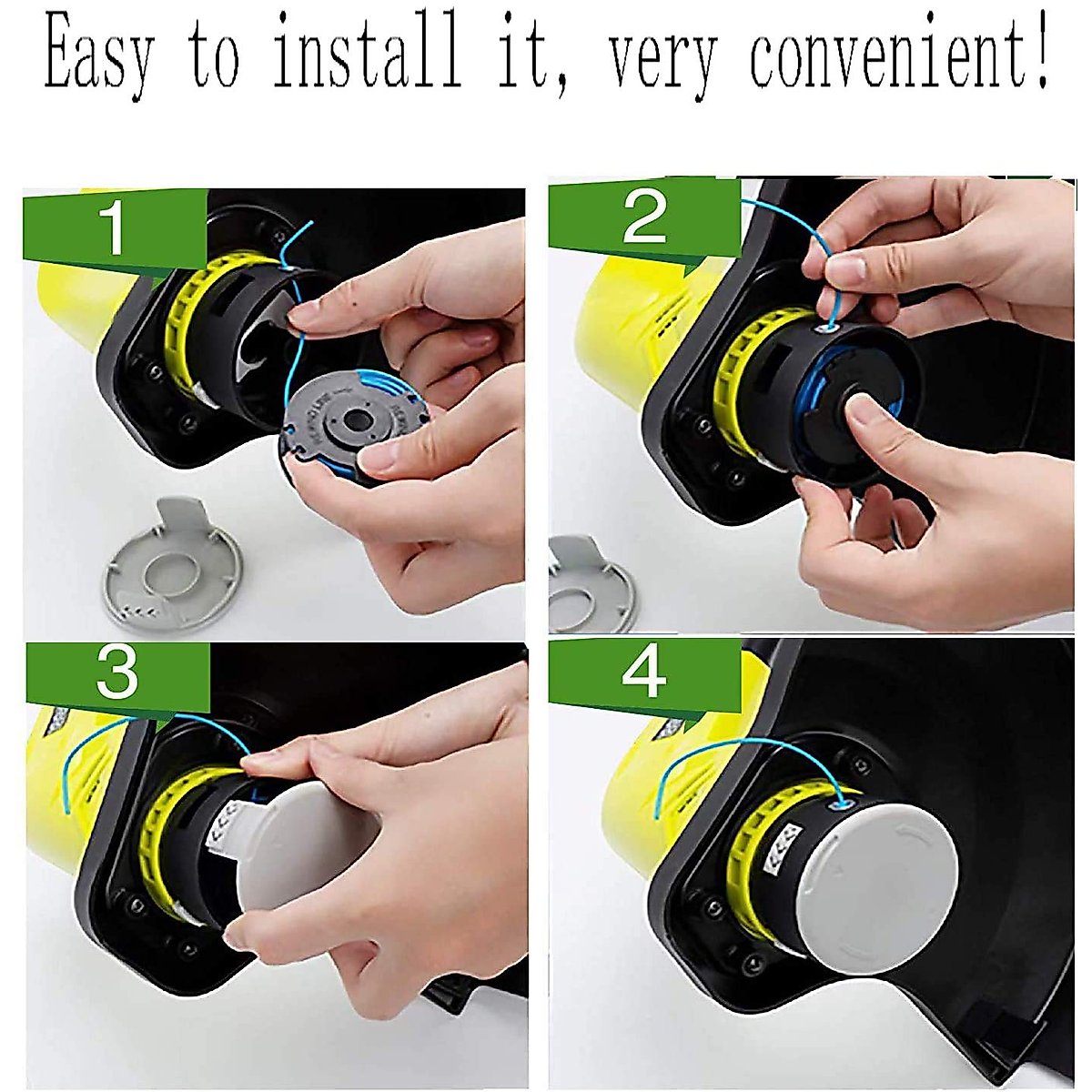 Easy to install it, very convenient!

1

2

3

4