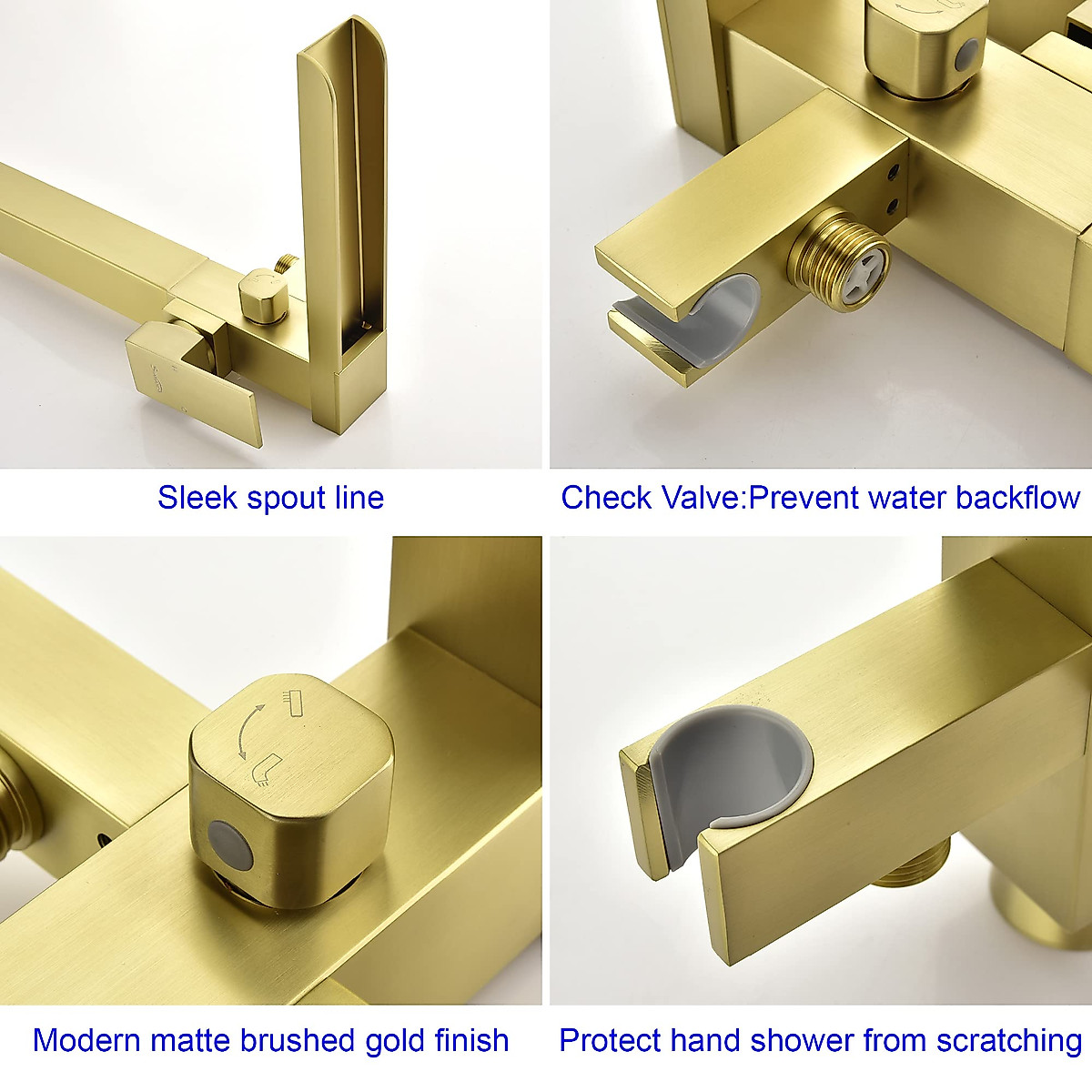 Sleek spout line

Check Valve:Prevent water backflow

Modern matte brushed gold finish

Protect hand shower from scratching