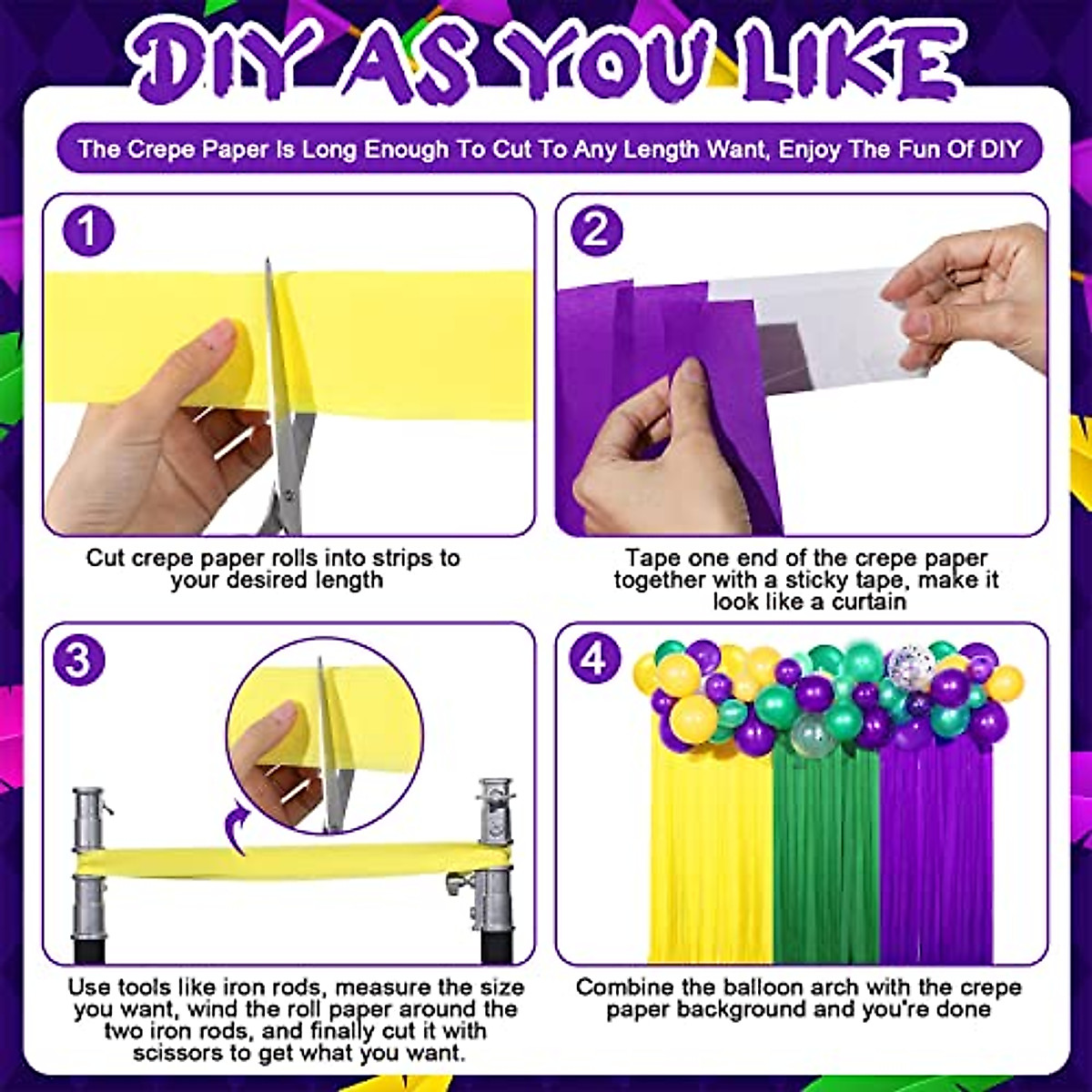 DIY AS YOU LIKE

The Crepe Paper Is Long Enough To Cut To Any Length Want, Enjoy The Fun Of DIY

1

Cut crepe paper rolls into strips to your desired length

2

Tape one end of the crepe paper together with a sticky tape, make it look like a curtain

3

Use tools like iron rods, measure the size you want, wind the roll paper around the two iron rods, and finally cut it with scissors to get what you want.

4

Combine the balloon arch with the crepe paper background and you're done