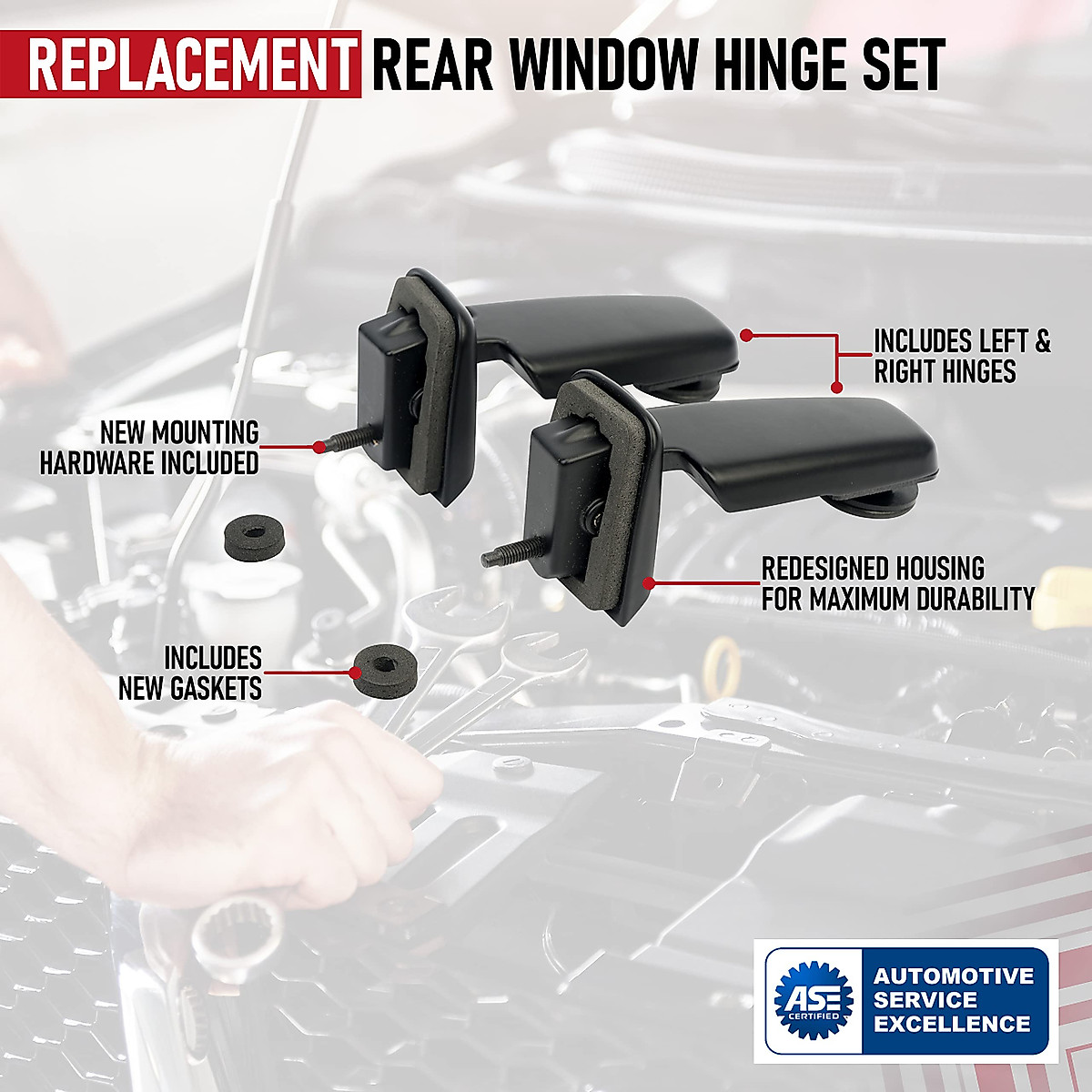 REPLACEMENT REAR WINDOW HINGE SET

INCLUDES LEFT & RIGHT HINGES

NEW MOUNTING HARDWARE INCLUDED

REDESIGNED HOUSING FOR MAXIMUM DURABILITY

INCLUDES NEW GASKETS

ASE CERTIFIED

AUTOMOTIVE SERVICE EXCELLENCE