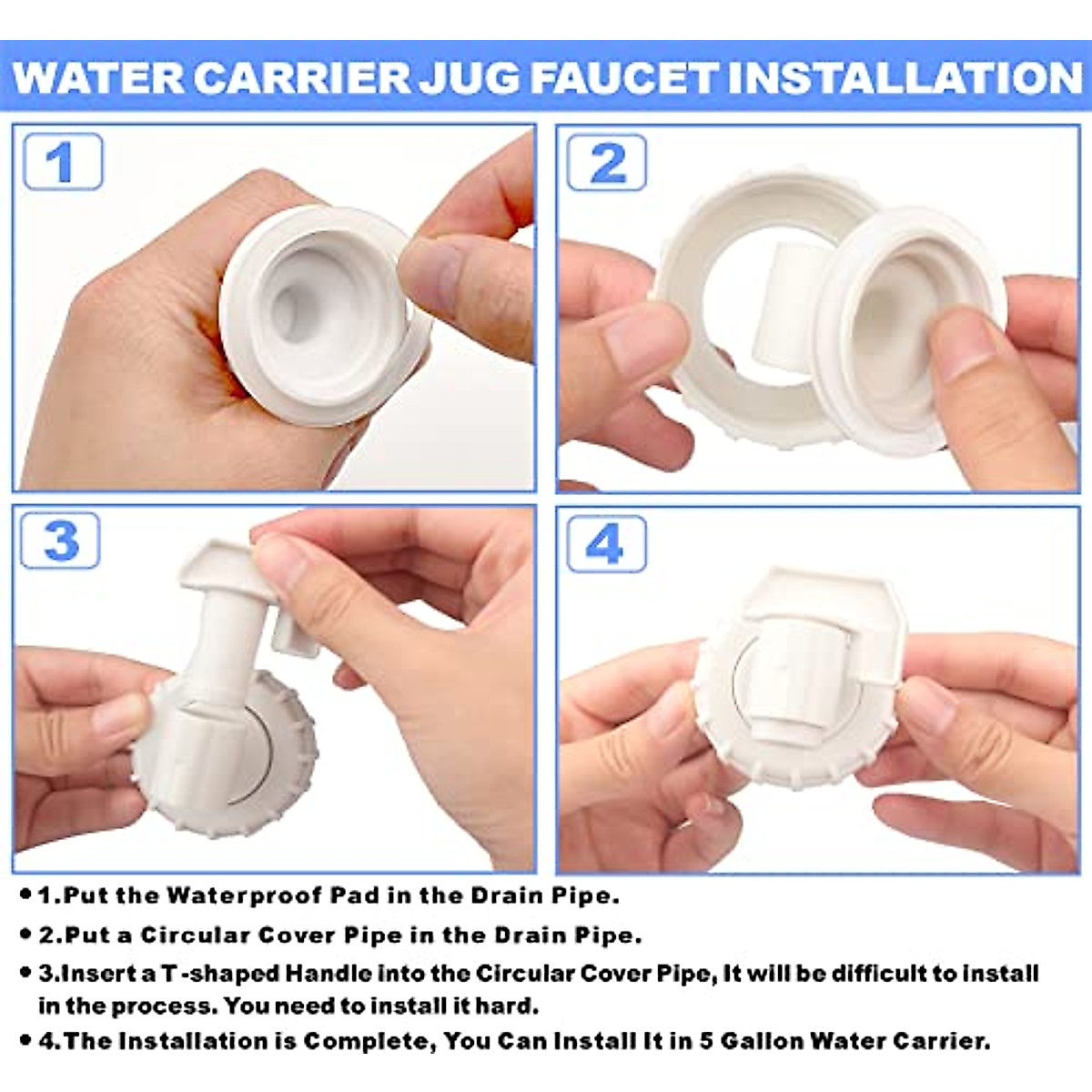 WATER CARRIER JUG FAUCET INSTALLATION

1

2

3

4

• 1.Put the Waterproof Pad in the Drain Pipe.

• 2.Put a Circular Cover Pipe in the Drain Pipe.

• 3.Insert a T-shaped Handle into the Circular Cover Pipe, It will be difficult to install in the process. You need to install it hard.

• 4.The Installation is Complete, You Can Install It in 5 Gallon Water Carrier.