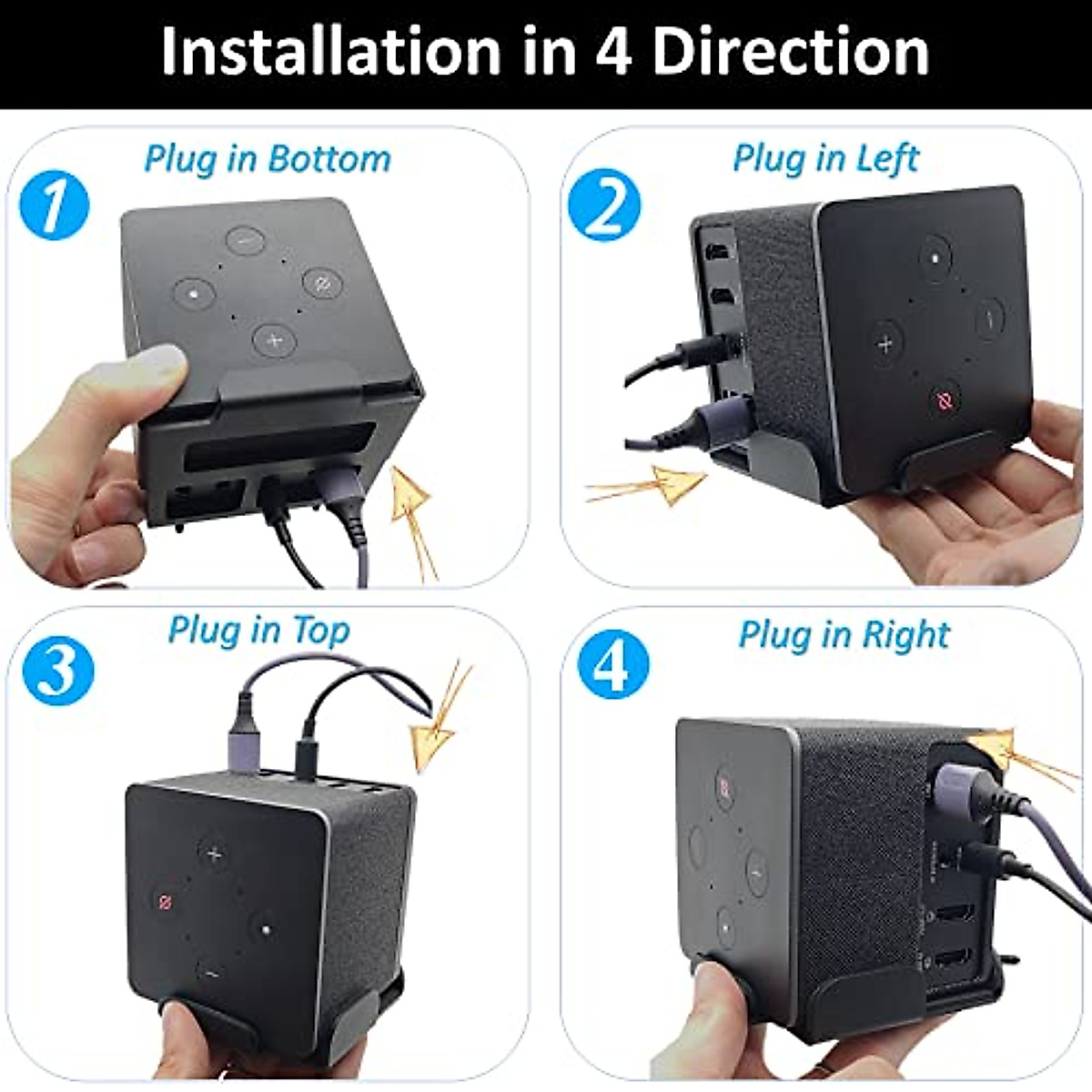 Installation in 4 Direction

1
Plug in Bottom

2
Plug in Left

3
Plug in Top

4
Plug in Right