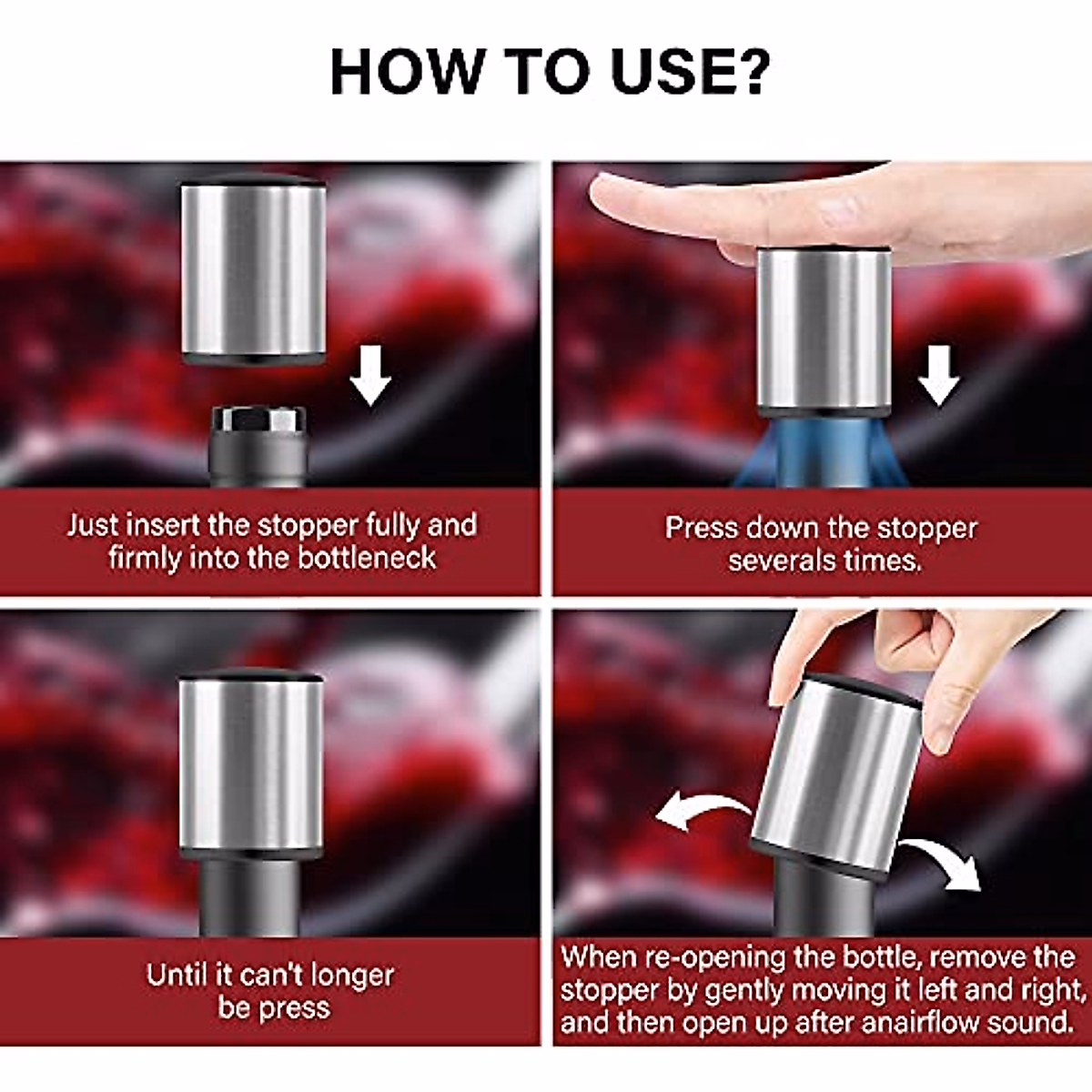 HOW TO USE?

Just insert the stopper fully and firmly into the bottleneck

Press down the stopper severals times.

Until it can't longer be press

When re-opening the bottle, remove the stopper by gently moving it left and right, and then open up after anairflow sound.