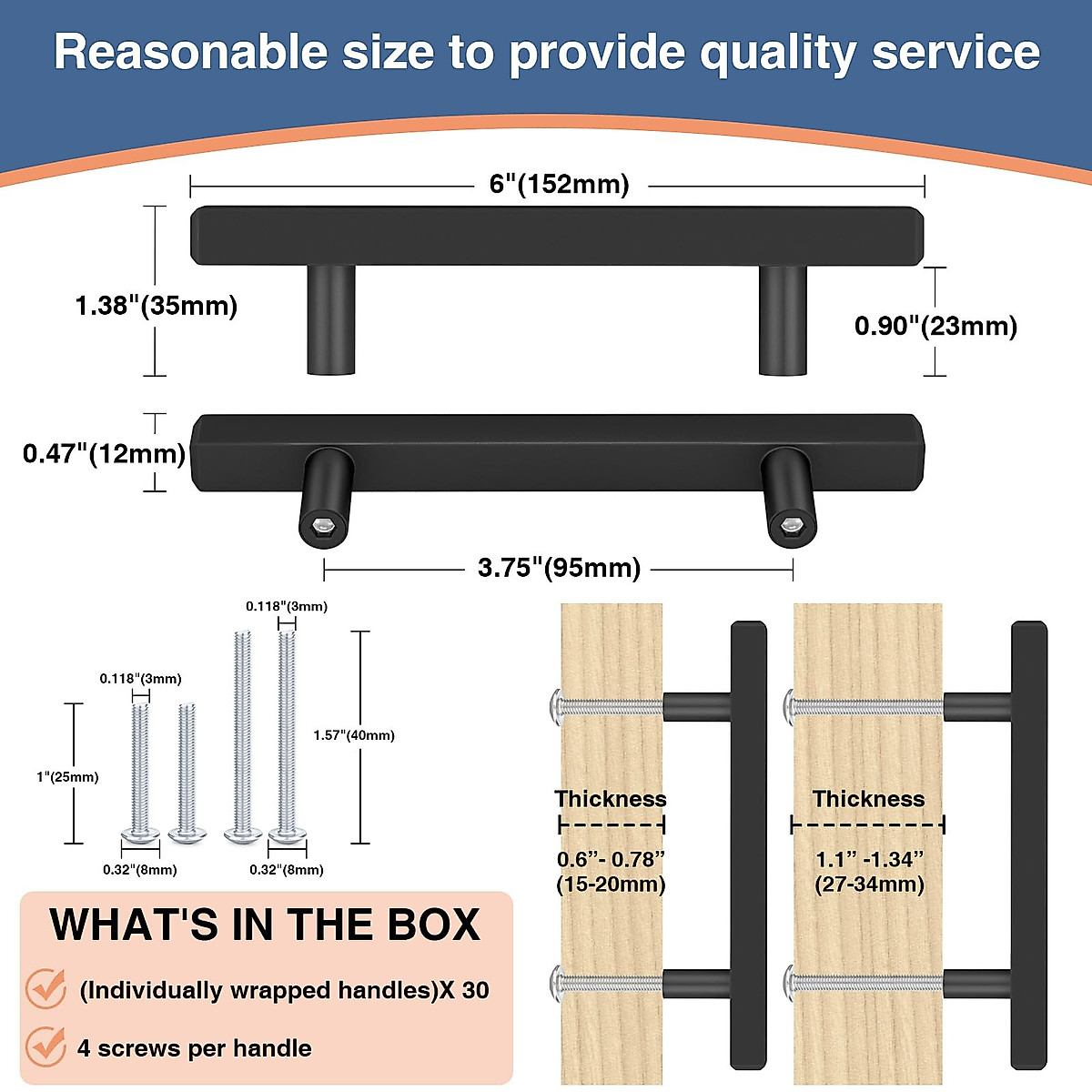 Reasonable size to provide quality service

6"(152mm)

1.38"(35mm)

0.90"(23mm)

0.47"(12mm)

3.75"(95mm)

0.118"(3mm)

0.118"(3mm)

1"(25mm)

1.57"(40mm)

0.32"(8mm)

0.32"(8mm)

Thickness

0.6”- 0.78” (15-20mm)

Thickness

1.1” -1.34” (27-34mm)

WHAT'S IN THE BOX

(Individually wrapped handles)X 30

4 screws per handle