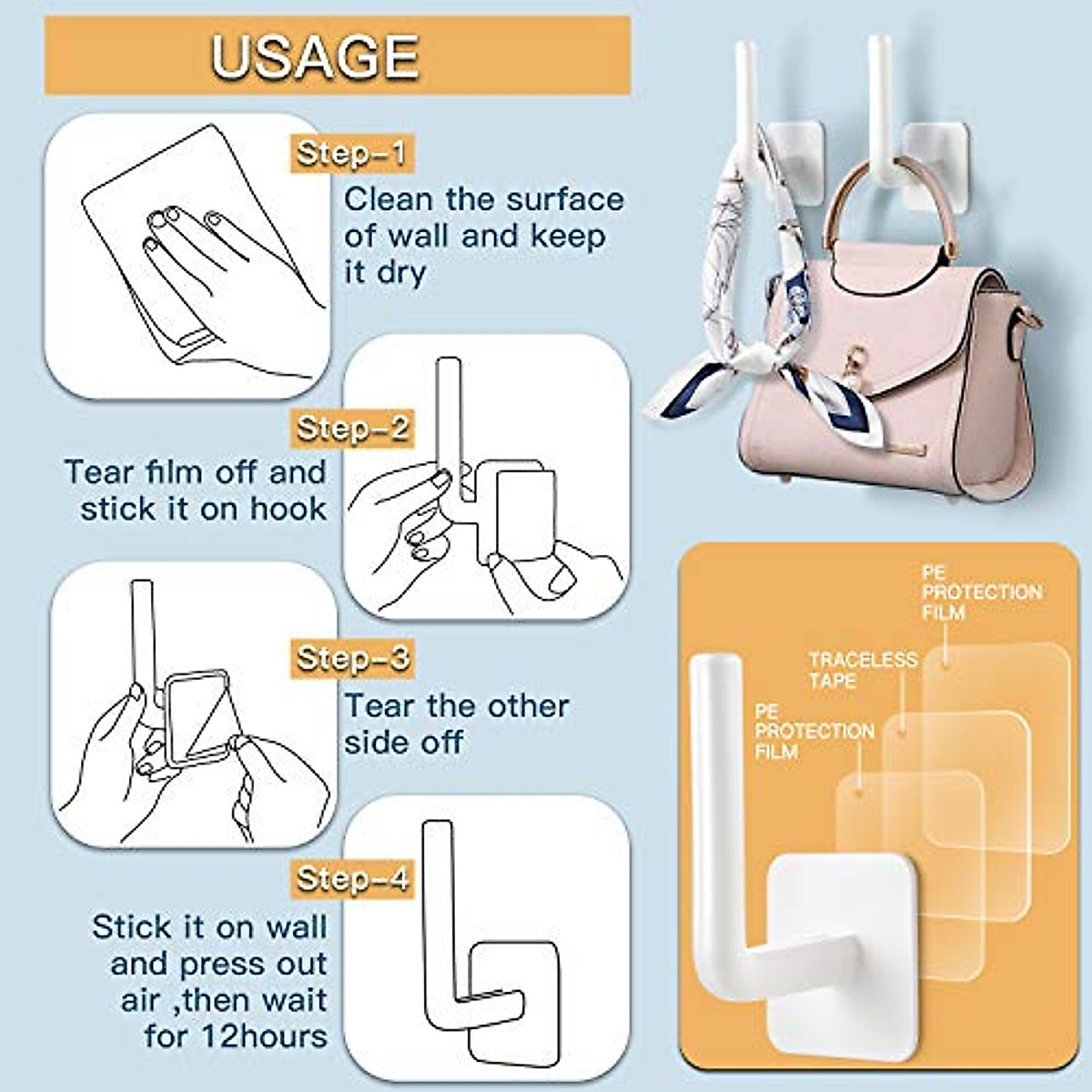 USAGE

Step-1
Clean the surface of wall and keep it dry

Step-2
Tear film off and stick it on hook

Step-3
Tear the other side off

Step-4
Stick it on wall and press out air ,then wait for 12hours

PE PROTECTION FILM

TRACELESS TAPE

PE PROTECTION FILM