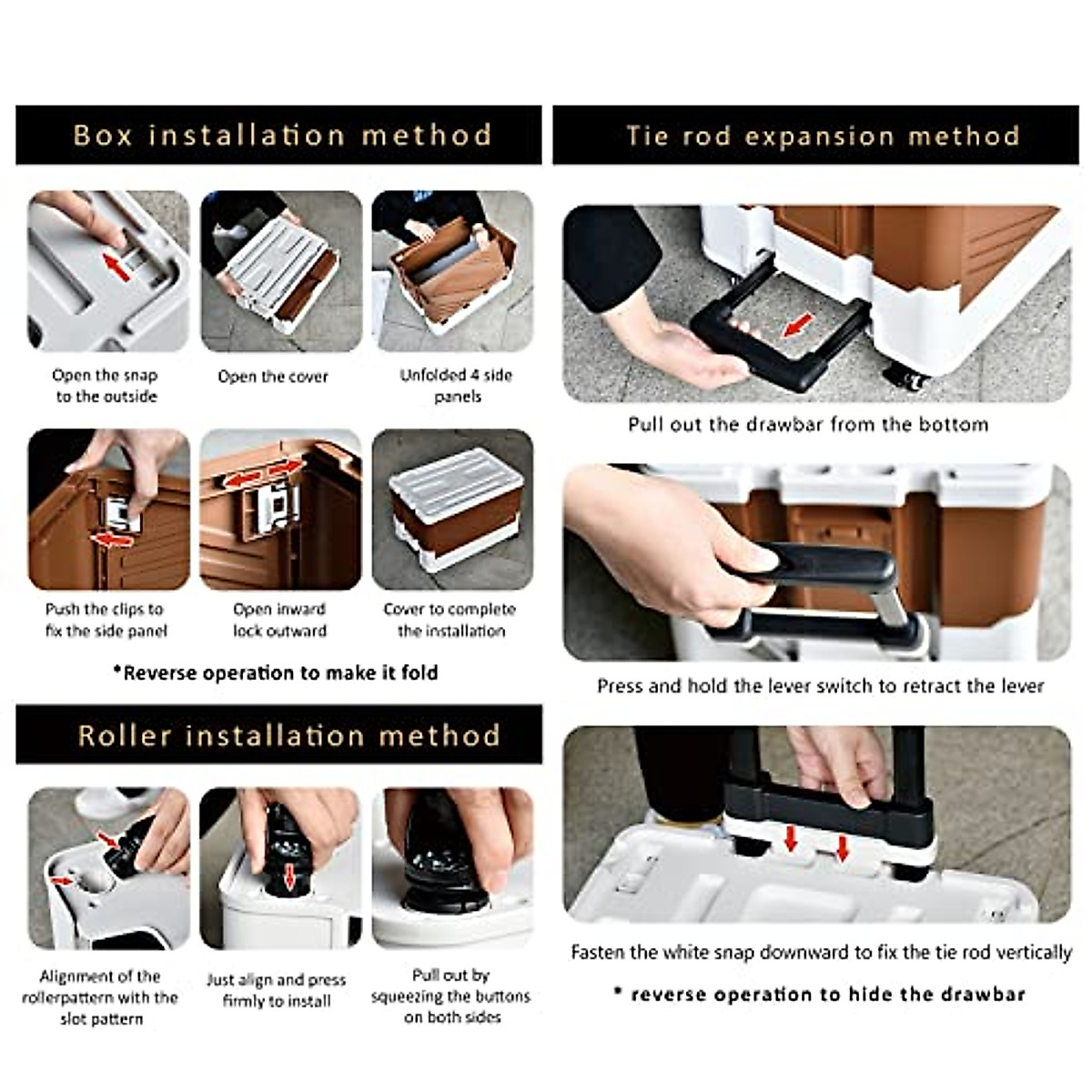 Box installation method

Open the snap to the outside

Open the cover

Unfolded 4 side panels

Push the clips to fix the side panel

Open inward lock outward

Cover to complete the installation

*Reverse operation to make it fold

Roller installation method

Alignment of the rollerpattern with the slot pattern

Just align and press firmly to install

Pull out by squeezing the buttons on both sides

Tie rod expansion method

Pull out the drawbar from the bottom

Press and hold the lever switch to retract the lever

Fasten the white snap downward to fix the tie rod vertically

* reverse operation to hide the drawbar