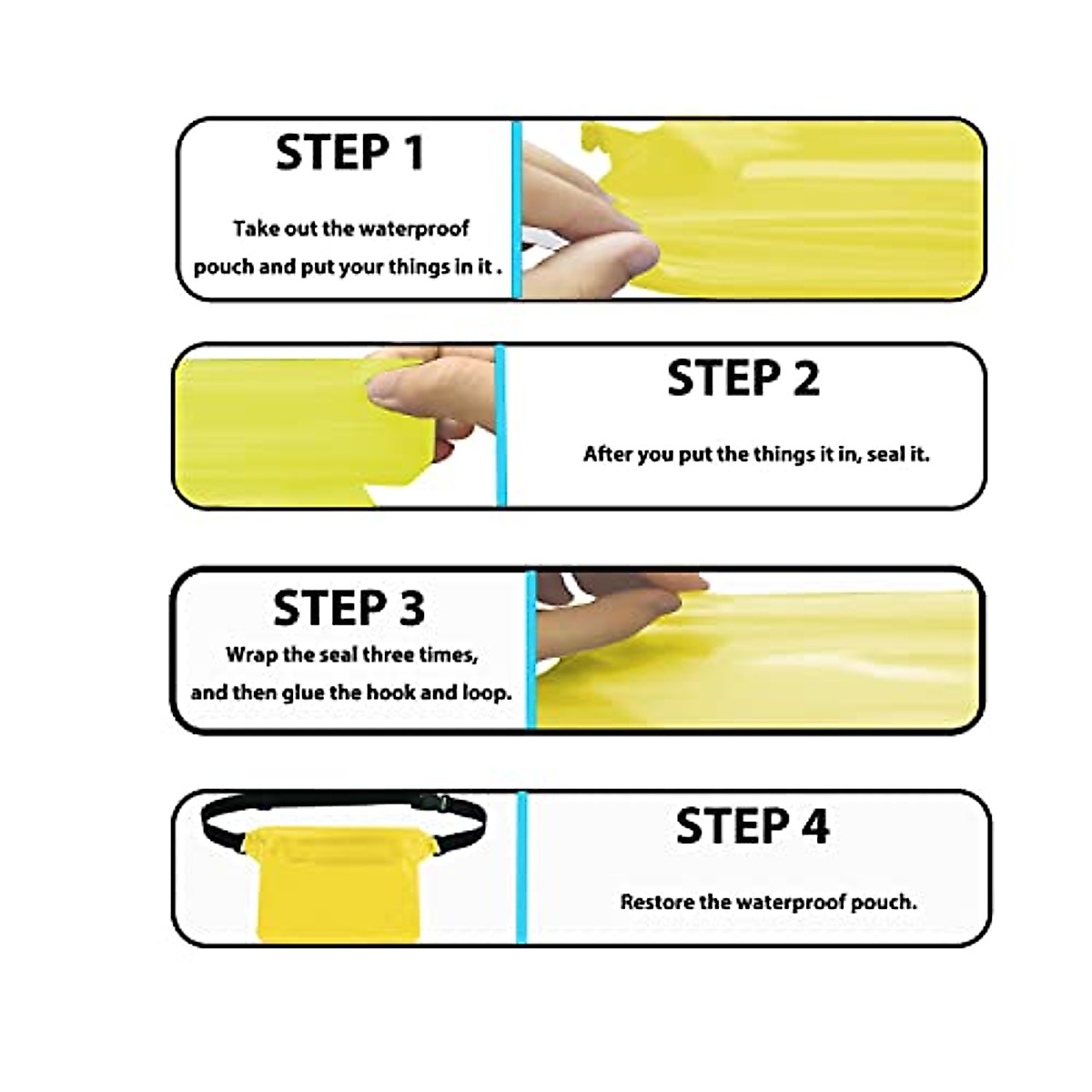 STEP 1

Take out the waterproof pouch and put your things in it .

STEP 2

After you put the things it in, seal it.

STEP 3

Wrap the seal three times, and then glue the hook and loop.

STEP 4

Restore the waterproof pouch.