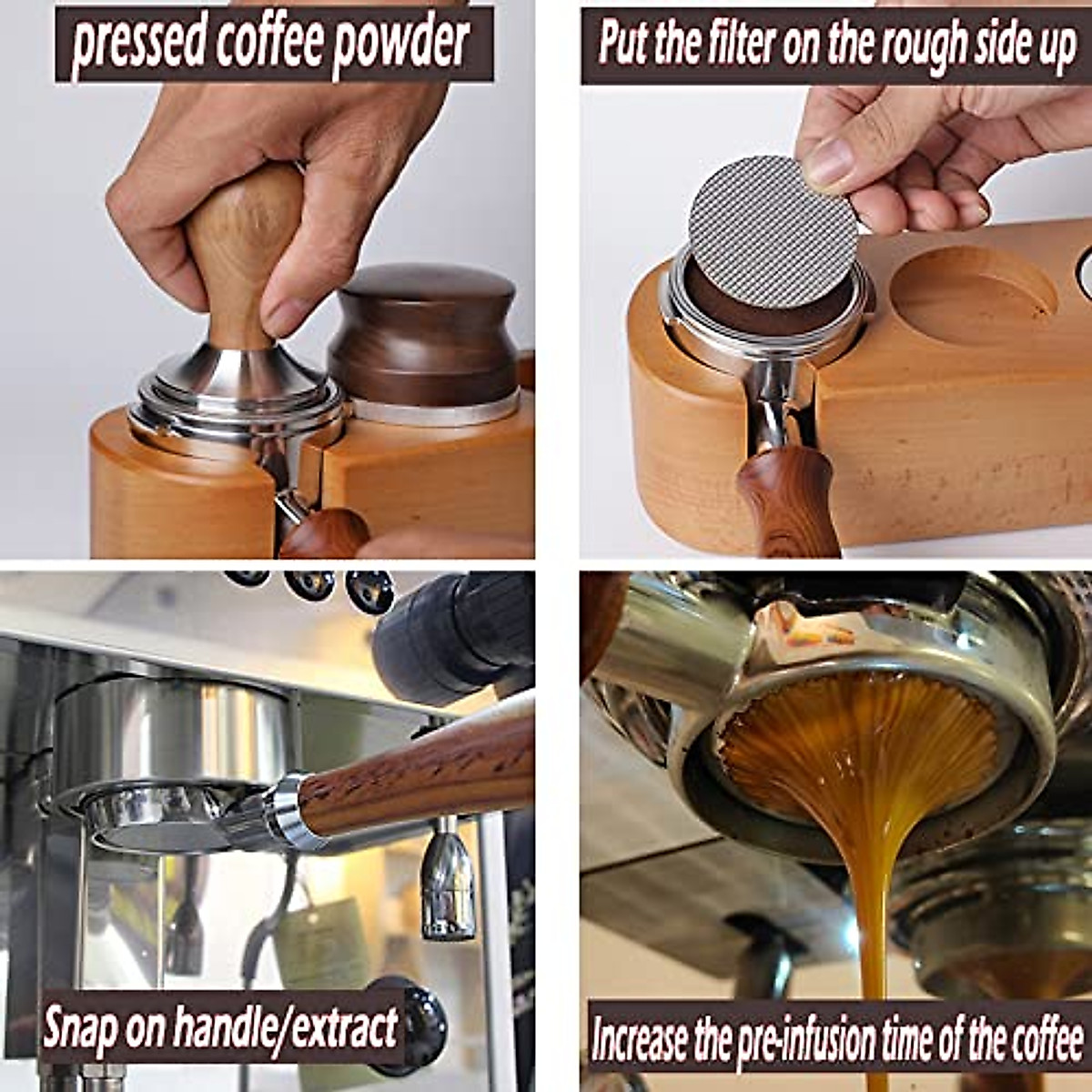 pressed coffee powder

Put the filter on the rough side up

Snap on handle/extract

Increase the pre-infusion time of the coffee