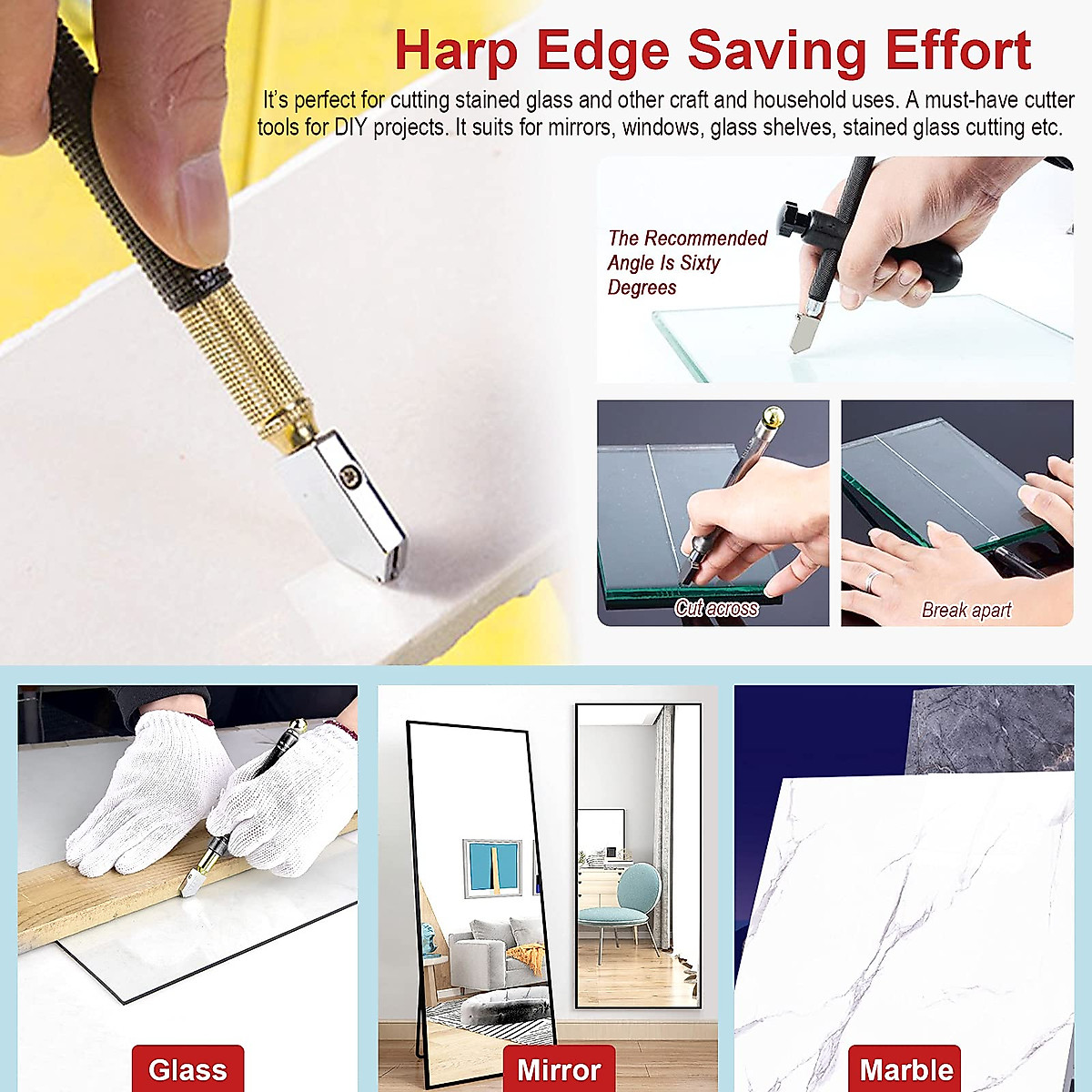 Harp Edge Saving Effort

It's perfect for cutting stained glass and other craft and household uses. A must-have cutter tools for DIY projects. It suits for mirrors, windows, glass shelves, stained glass cutting etc.

The Recommended Angle Is Sixty Degrees

Cut across

Break apart

Glass

Mirror

Marble