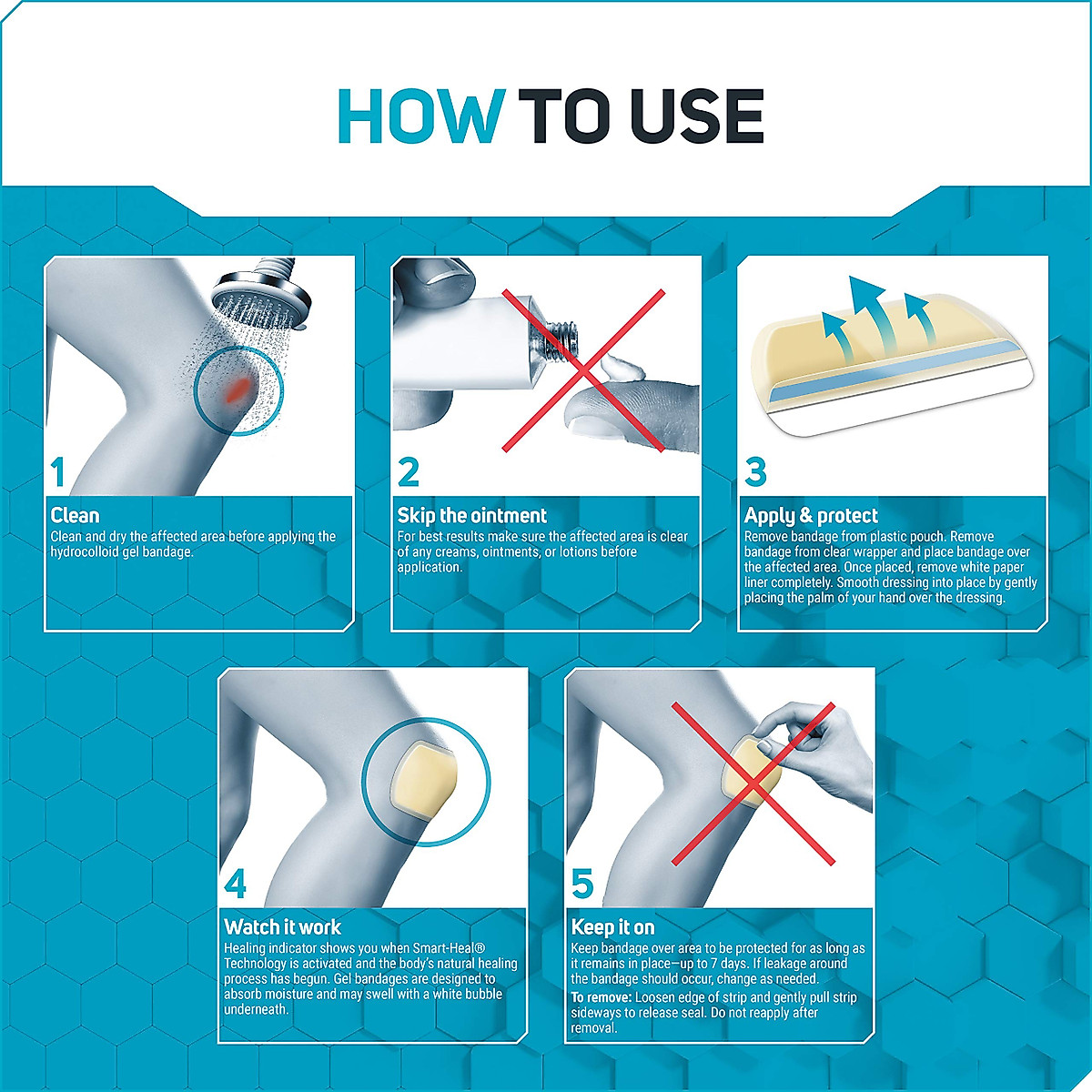 HOW TO USE

1

Clean

Clean and dry the affected area before applying the hydrocolloid gel bandage.

2

Skip the ointment

For best results make sure the affected area is clear of any creams, ointments, or lotions before application.

3

Apply & protect

Remove bandage from plastic pouch. Remove bandage from clear wrapper and place bandage over the affected area. Once placed, remove white paper liner completely. Smooth dressing into place by gently placing the palm of your hand over the dressing.

4

Watch it work

Healing indicator shows you when Smart-Heal® Technology is activated and the body's natural healing process has begun. Gel bandages are designed to absorb moisture and may swell with a white bubble underneath.

5

Keep it on

Keep bandage over area to be protected for as long as it remains in place—up to 7 days. If leakage around the bandage should occur, change as needed.

To remove: Loosen edge of strip and gently pull strip sideways to release seal. Do not reapply after removal.