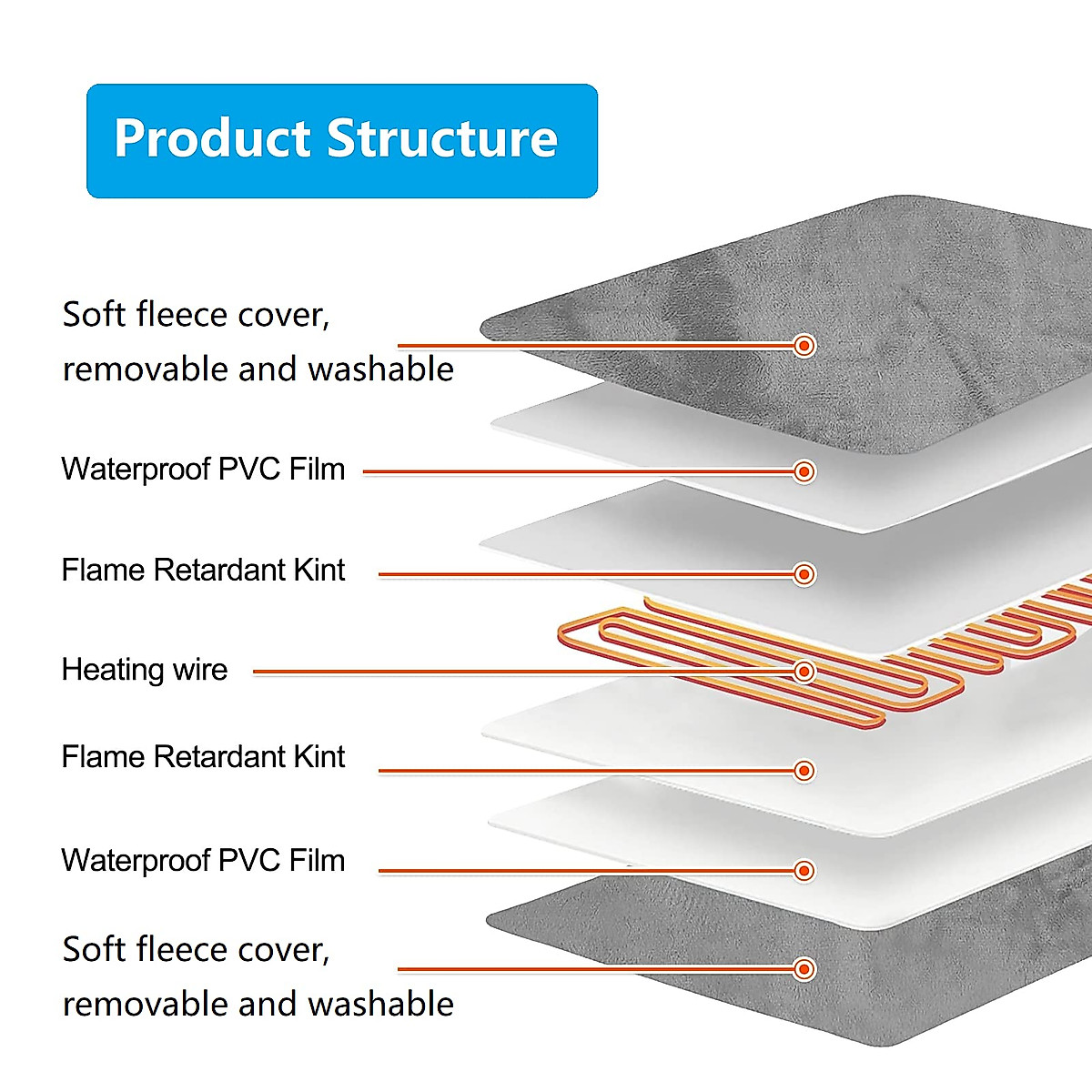 Product Structure

Soft fleece cover, removable and washable

Waterproof PVC Film

Flame Retardant Kint

Heating wire

Flame Retardant Kint

Waterproof PVC Film

Soft fleece cover, removable and washable