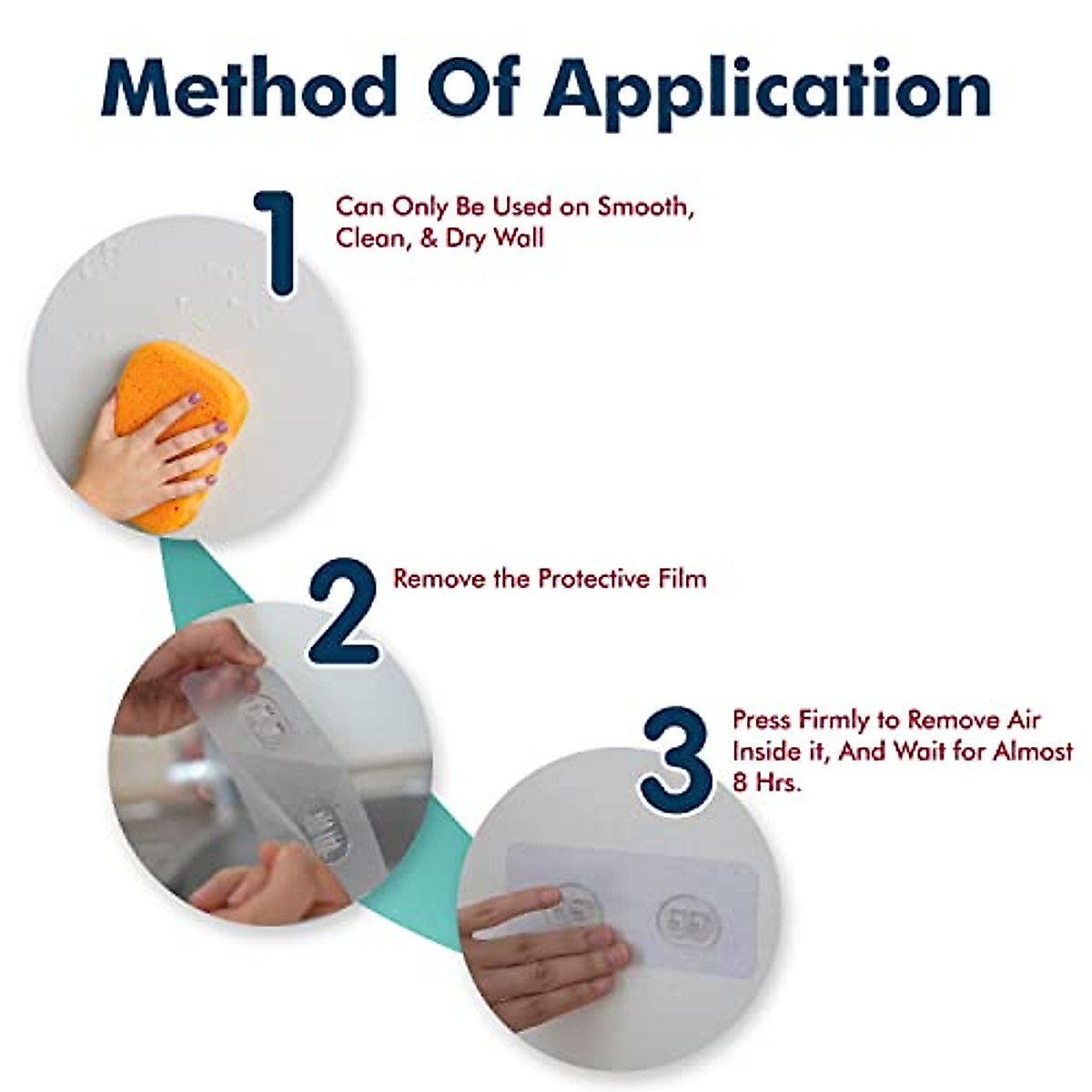 Method Of Application

1
Can Only Be Used on Smooth, Clean, & Dry Wall

2
Remove the Protective Film

3
Press Firmly to Remove Air Inside it, And Wait for Almost 8 Hrs.