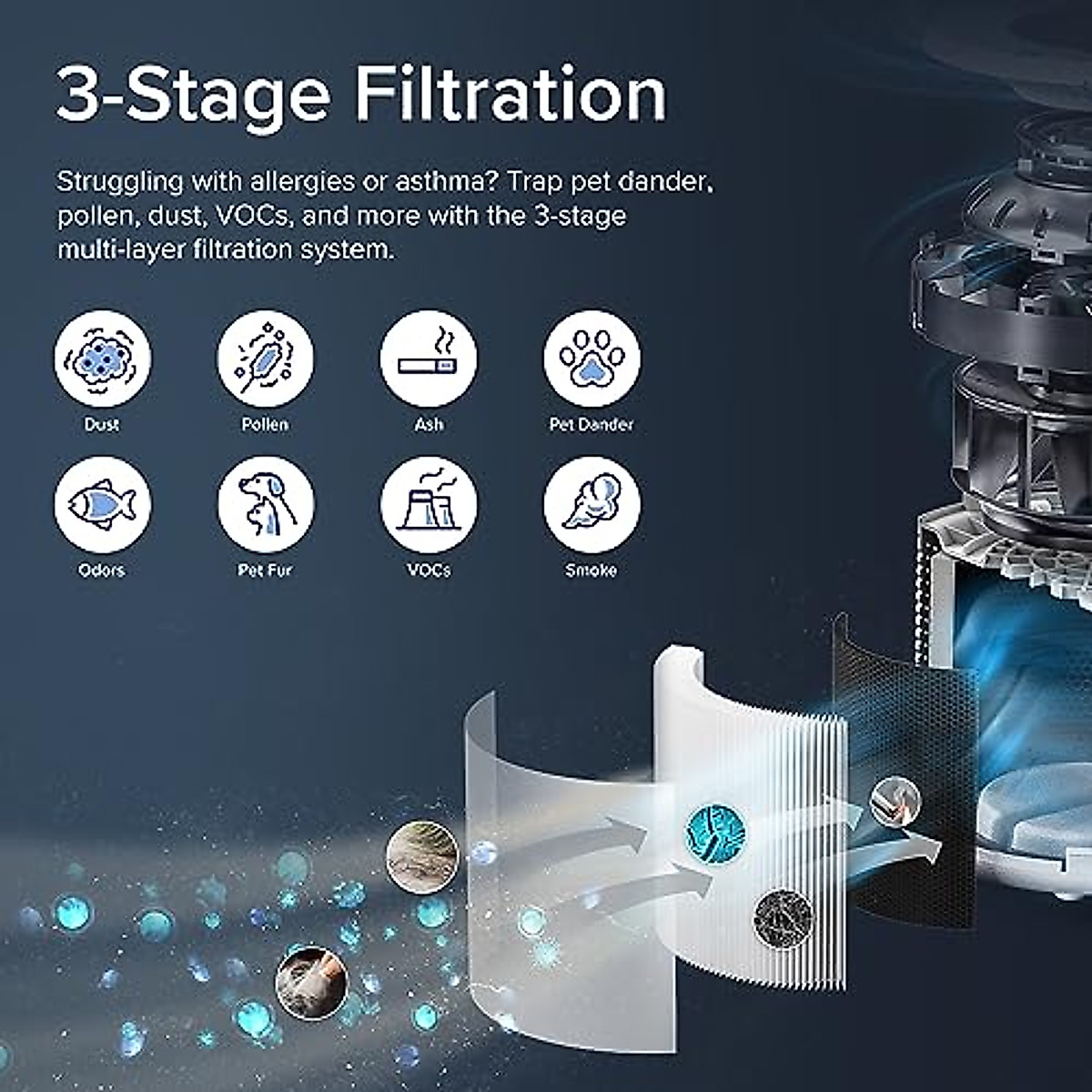 3-Stage Filtration

Struggling with allergies or asthma? Trap pet dander, pollen, dust, VOCs, and more with the 3-stage multi-layer filtration system.

Dust

Pollen

Ash

Pet Dander

Odors

Pet Fur

VOCs

Smoke