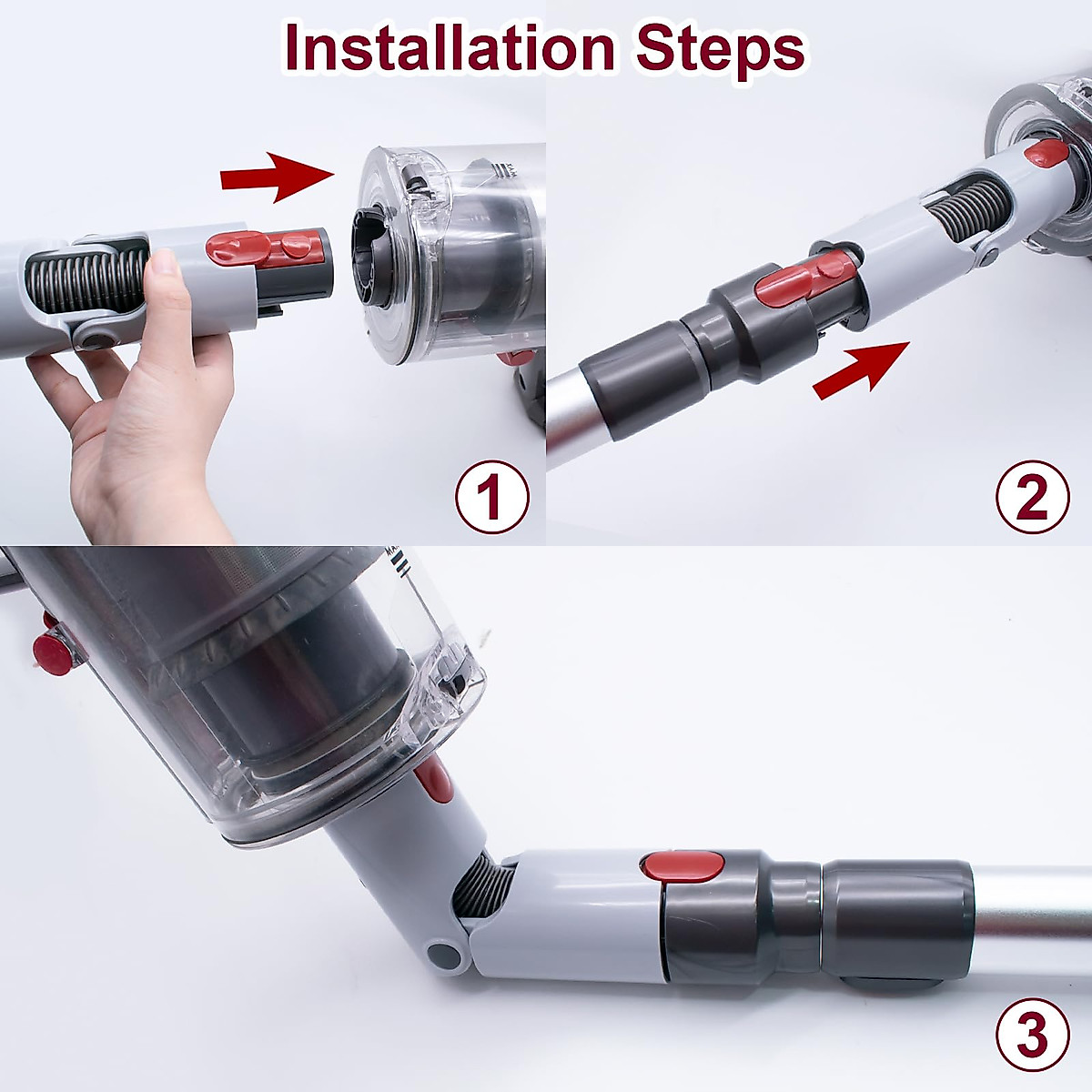 Installation Steps

1

2

3