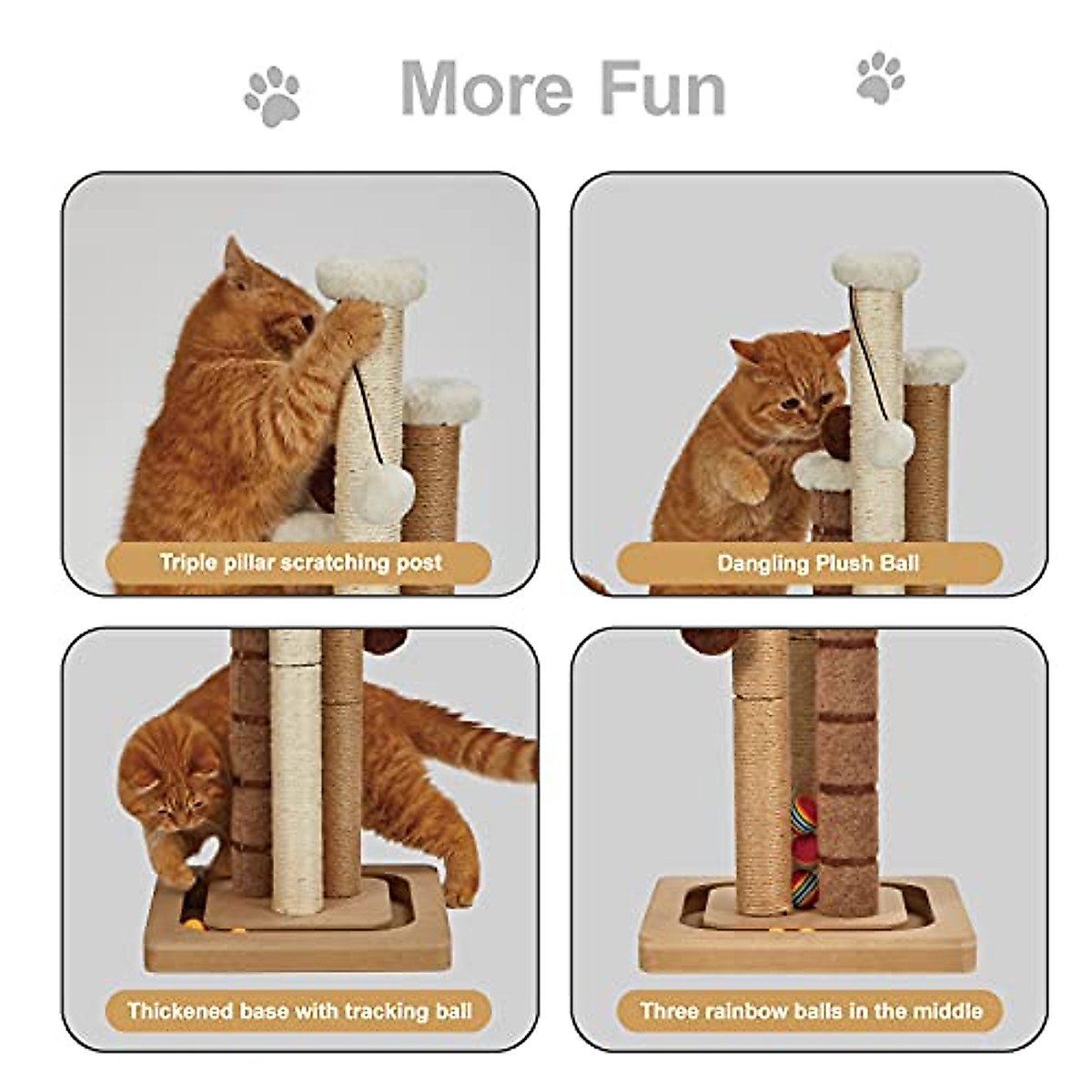 More Fun

Triple pillar scratching post

Dangling Plush Ball

Thickened base with tracking ball

Three rainbow balls in the middle