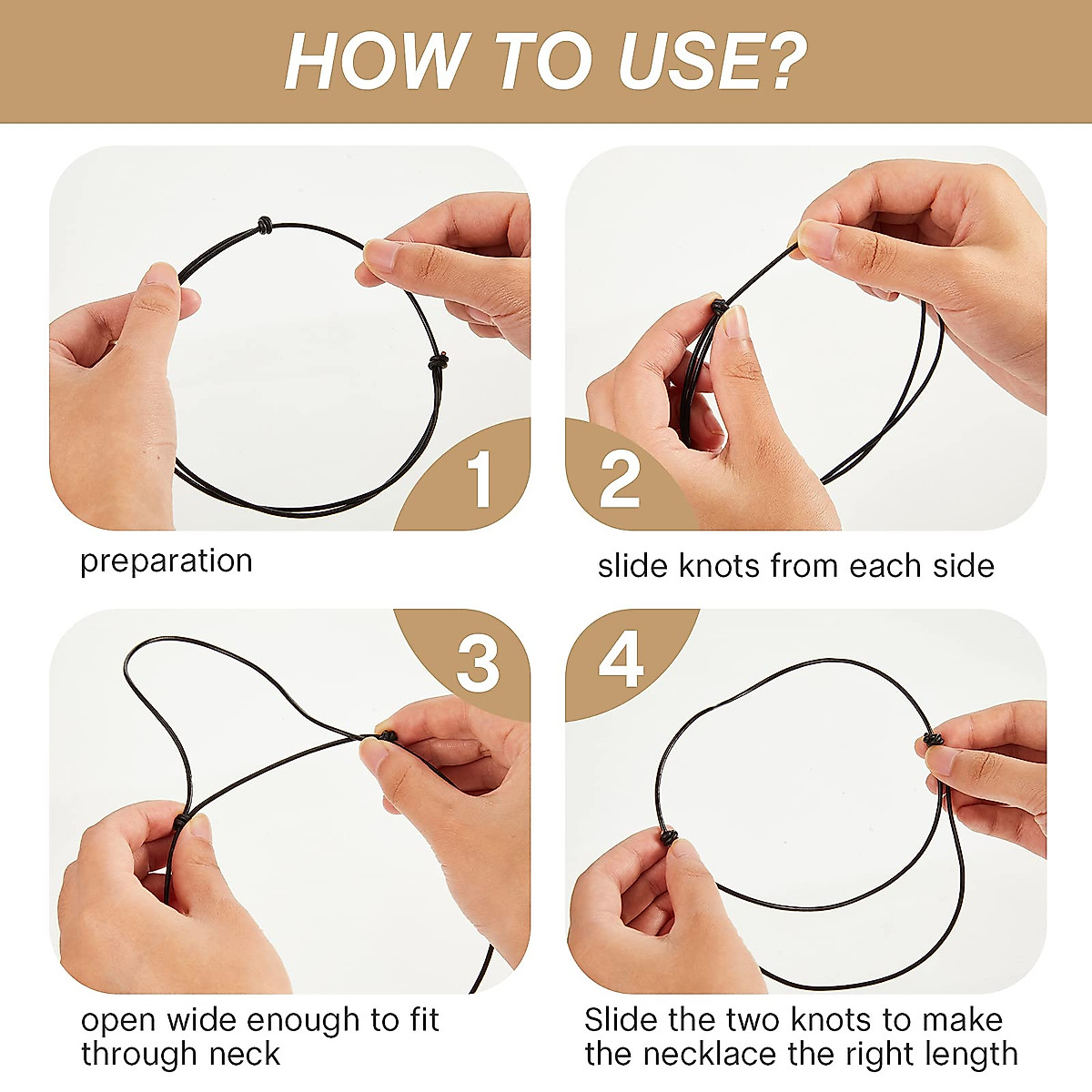 HOW TO USE?

1

preparation

2

slide knots from each side

3

open wide enough to fit through neck

4

Slide the two knots to make the necklace the right length