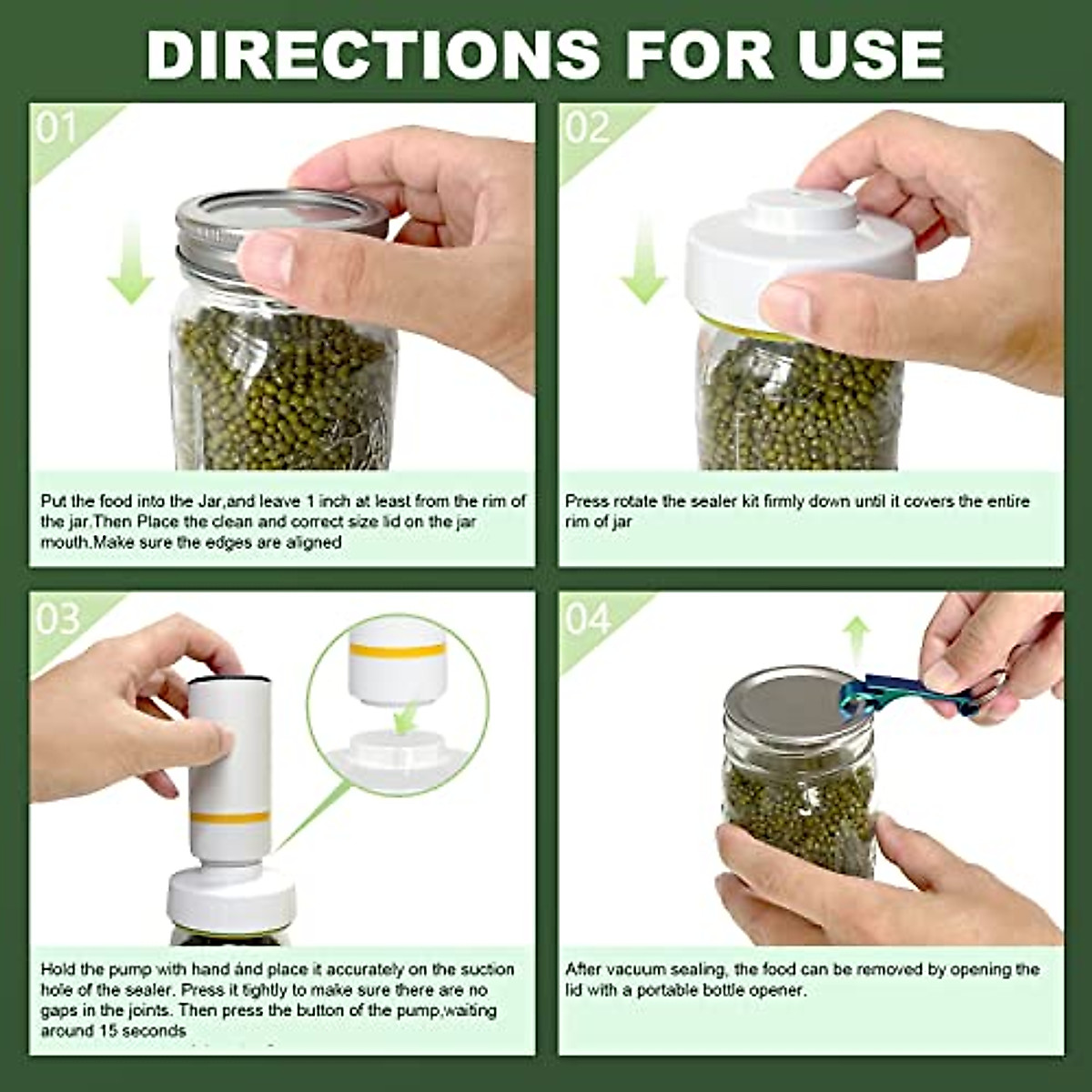 DIRECTIONS FOR USE

01

Put the food into the Jar,and leave 1 inch at least from the rim of the jar.Then Place the clean and correct size lid on the jar mouth.Make sure the edges are aligned

02

Press rotate the sealer kit firmly down until it covers the entire rim of jar

03

Hold the pump with hand and place it accurately on the suction hole of the sealer. Press it tightly to make sure there are no gaps in the joints. Then press the button of the pump,waiting around 15 seconds

04

After vacuum sealing, the food can be removed by opening the lid with a portable bottle opener.