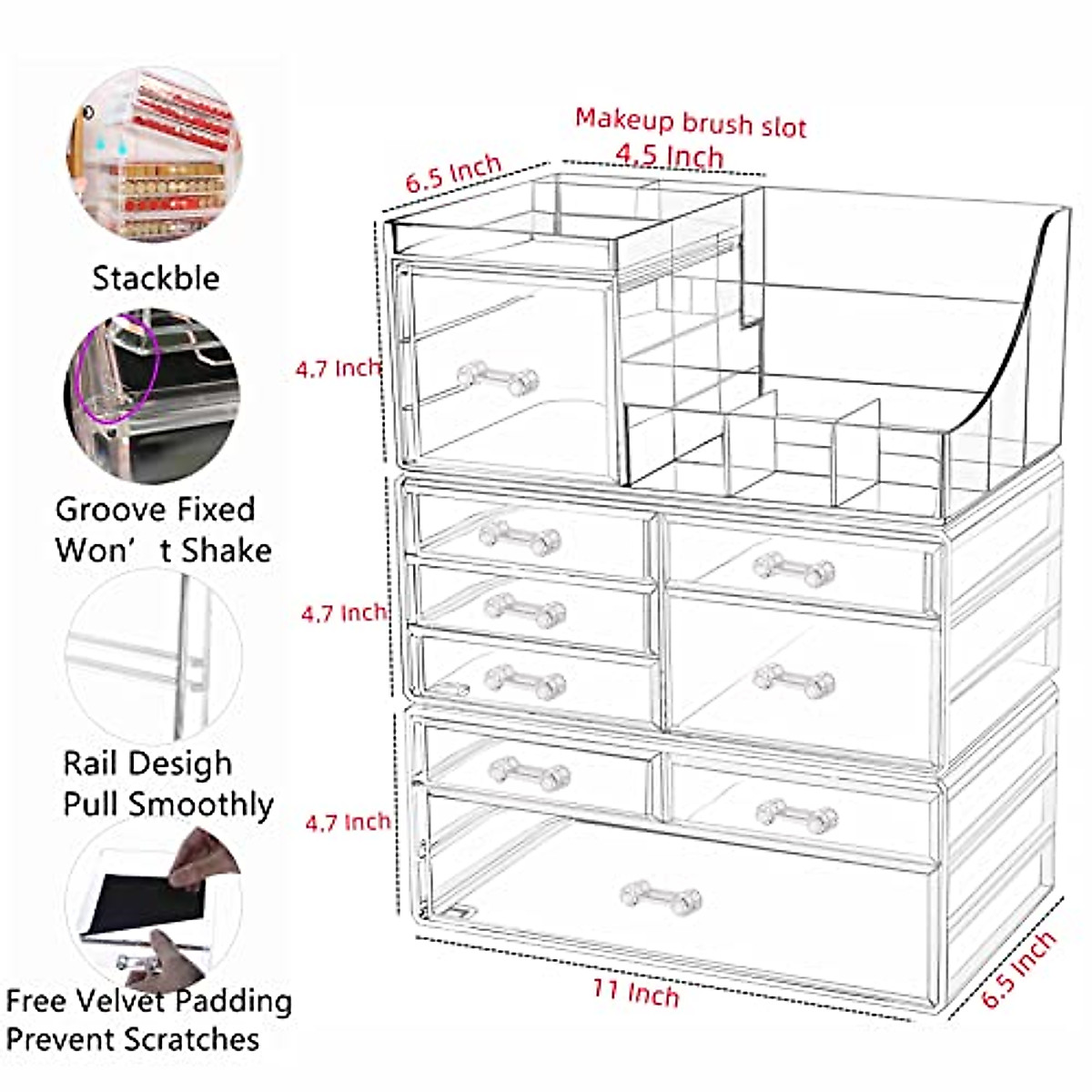 Stackble

Groove Fixed
Won' t Shake

Rail Desigh
Pull Smoothly

Free Velvet Padding
Prevent Scratches

Makeup brush slot
4.5 Inch
6.5 Inch
4.7 Inch
4.7 Inch
4.7 Inch
11 Inch
6.5 Inch