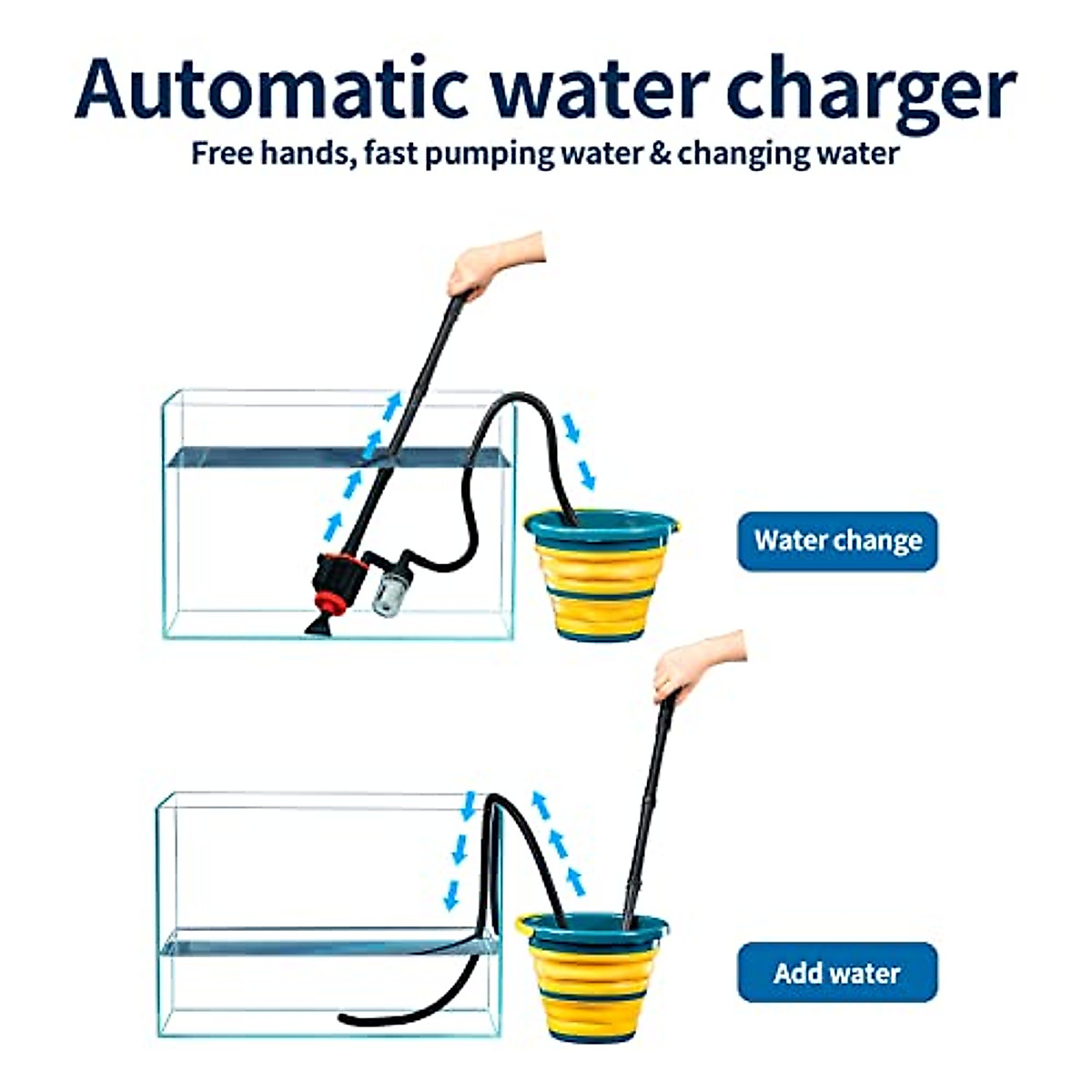 Automatic water charger
Free hands, fast pumping water & changing water

Water change

Add water