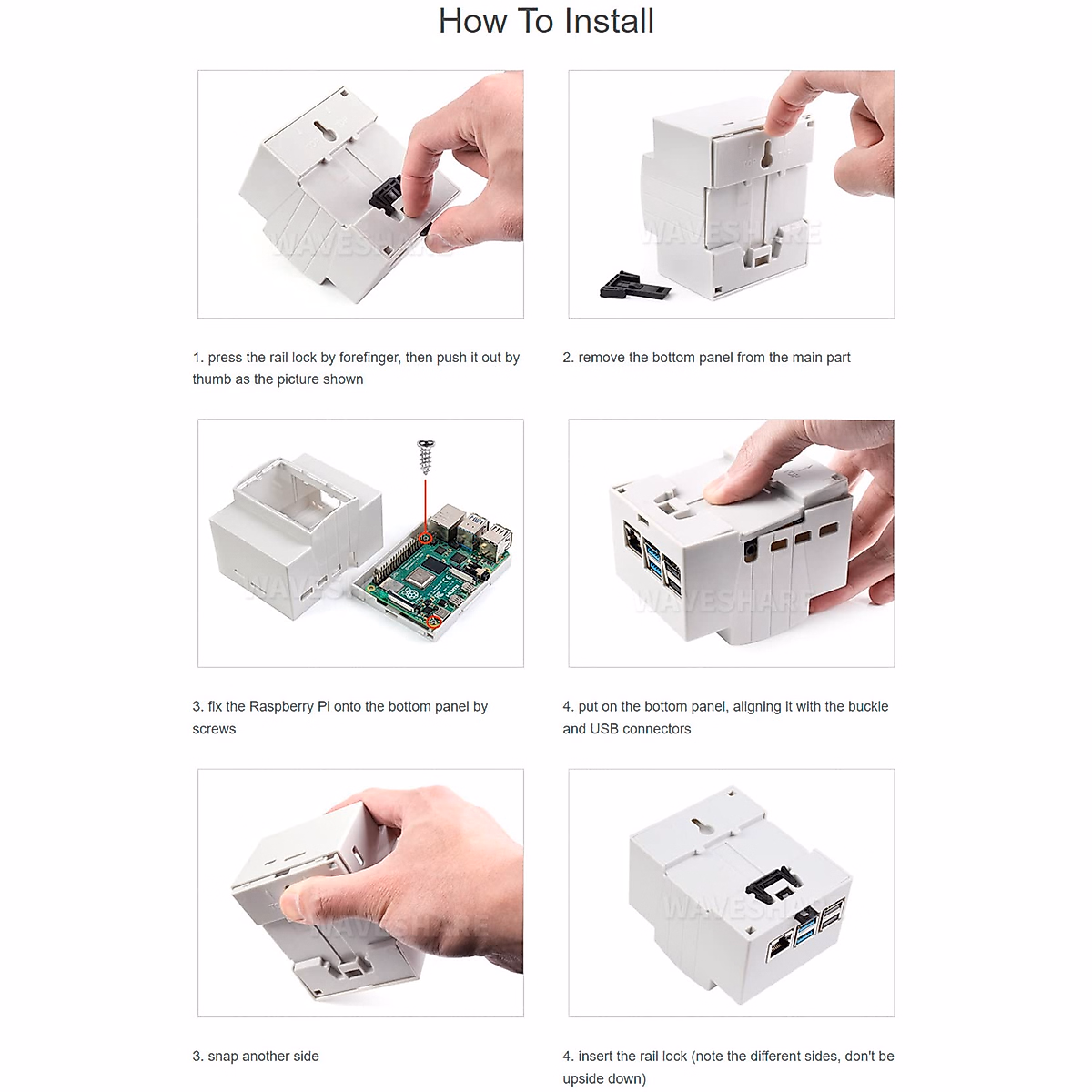 How To Install

WAVESHARE

1. press the rail lock by forefinger, then push it out by thumb as the picture shown

WAVESHARE

2. remove the bottom panel from the main part

WAVESHARE

3. fix the Raspberry Pi onto the bottom panel by screws

WAVESHARE

4. put on the bottom panel, aligning it with the buckle and USB connectors

WAVESHARE

3. snap another side

WAVESHARE

4. insert the rail lock (note the different sides, don't be upside down)