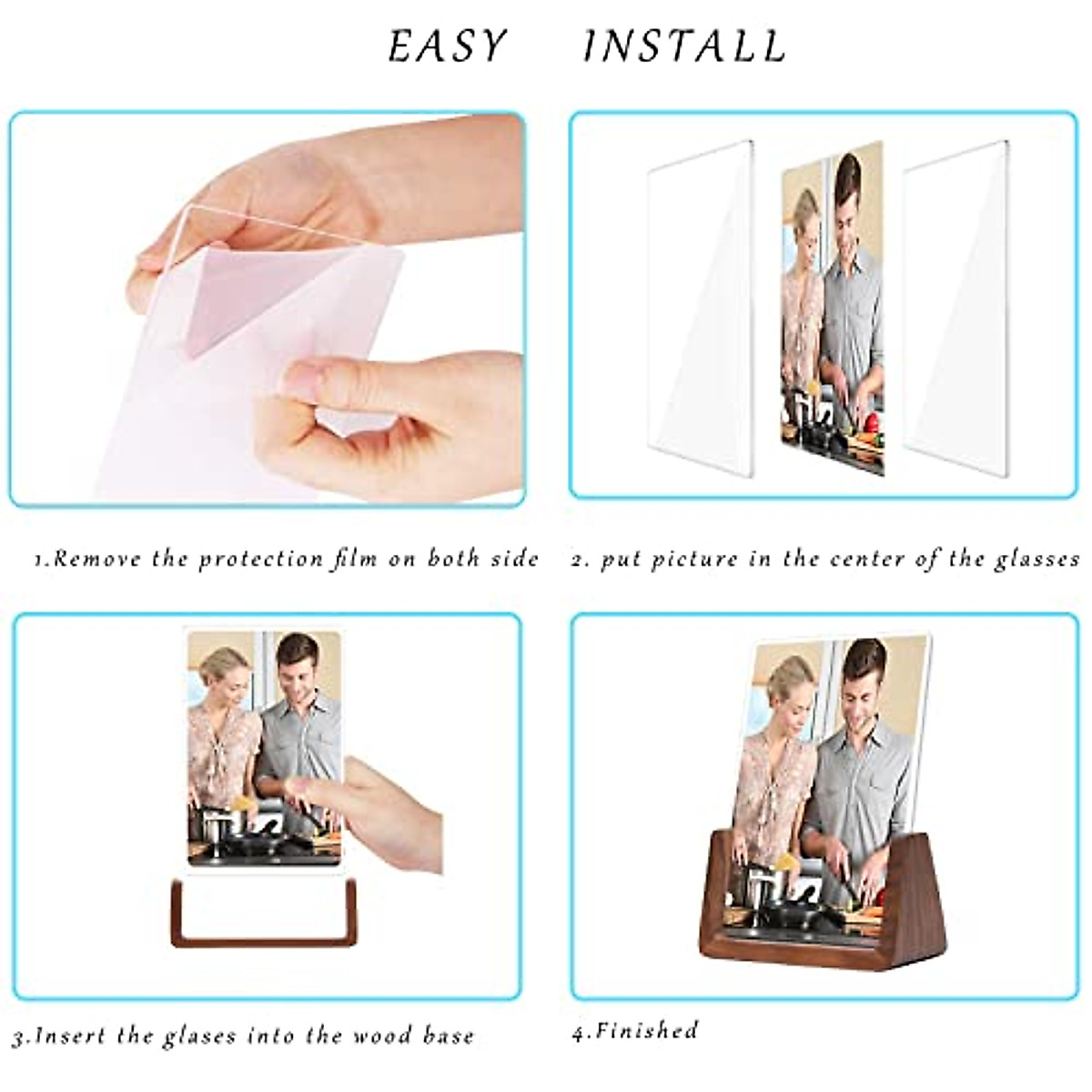 EASY INSTALL

1.Remove the protection film on both side

2. put picture in the center of the glasses

3.Insert the glases into the wood base

4.Finished