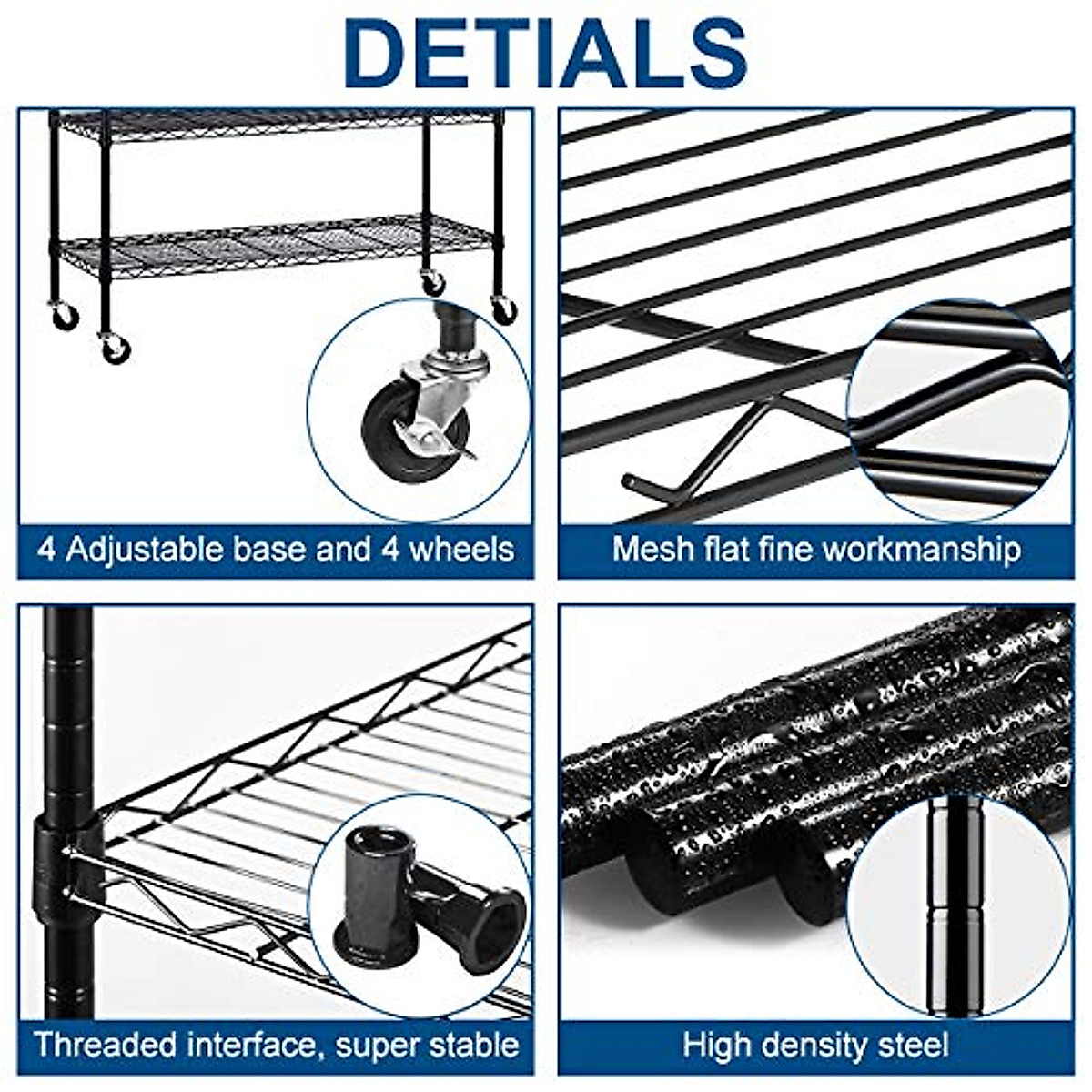 DETIALS

4 Adjustable base and 4 wheels

Mesh flat fine workmanship

Threaded interface, super stable

High density steel