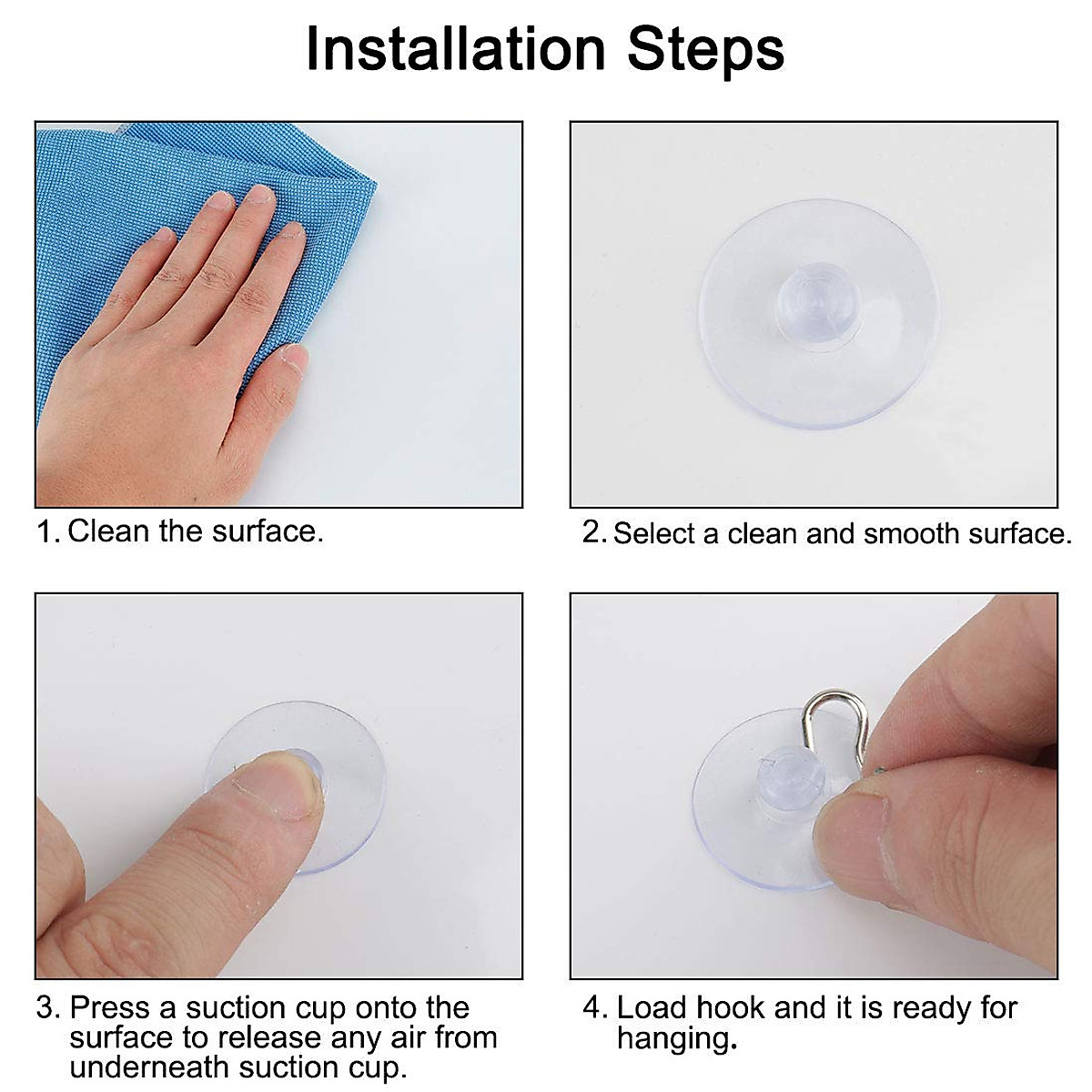 Installation Steps

1. Clean the surface.

2. Select a clean and smooth surface.

3. Press a suction cup onto the surface to release any air from underneath suction cup.

4. Load hook and it is ready for hanging.