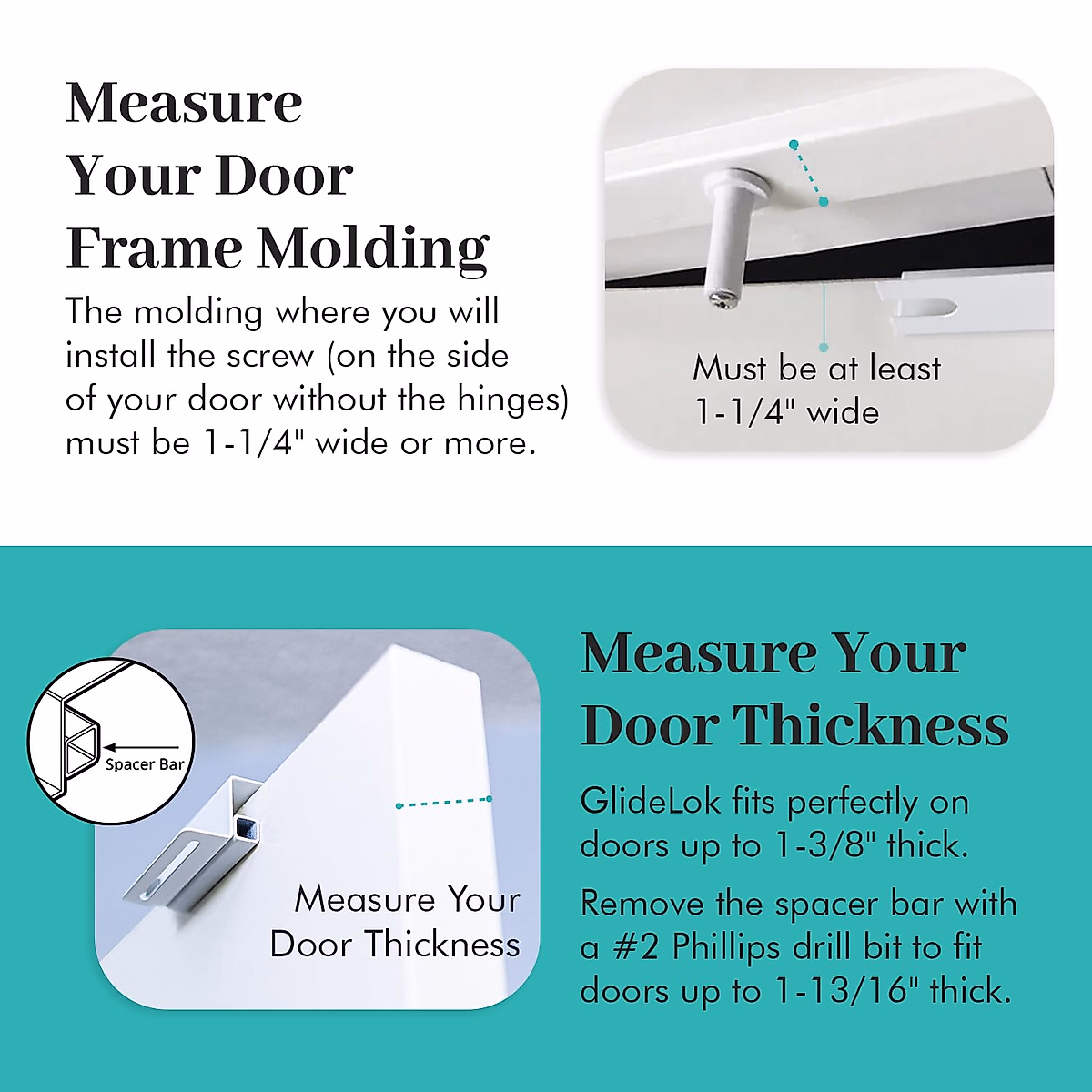 Measure Your Door Frame Molding

The molding where you will install the screw (on the side of your door without the hinges) must be 1-1/4" wide or more.

Must be at least 1-1/4" wide

Spacer Bar

Measure Your Door Thickness

Measure Your Door Thickness

GlideLok fits perfectly on doors up to 1-3/8" thick.

Remove the spacer bar with a #2 Phillips drill bit to fit doors up to 1-13/16" thick.