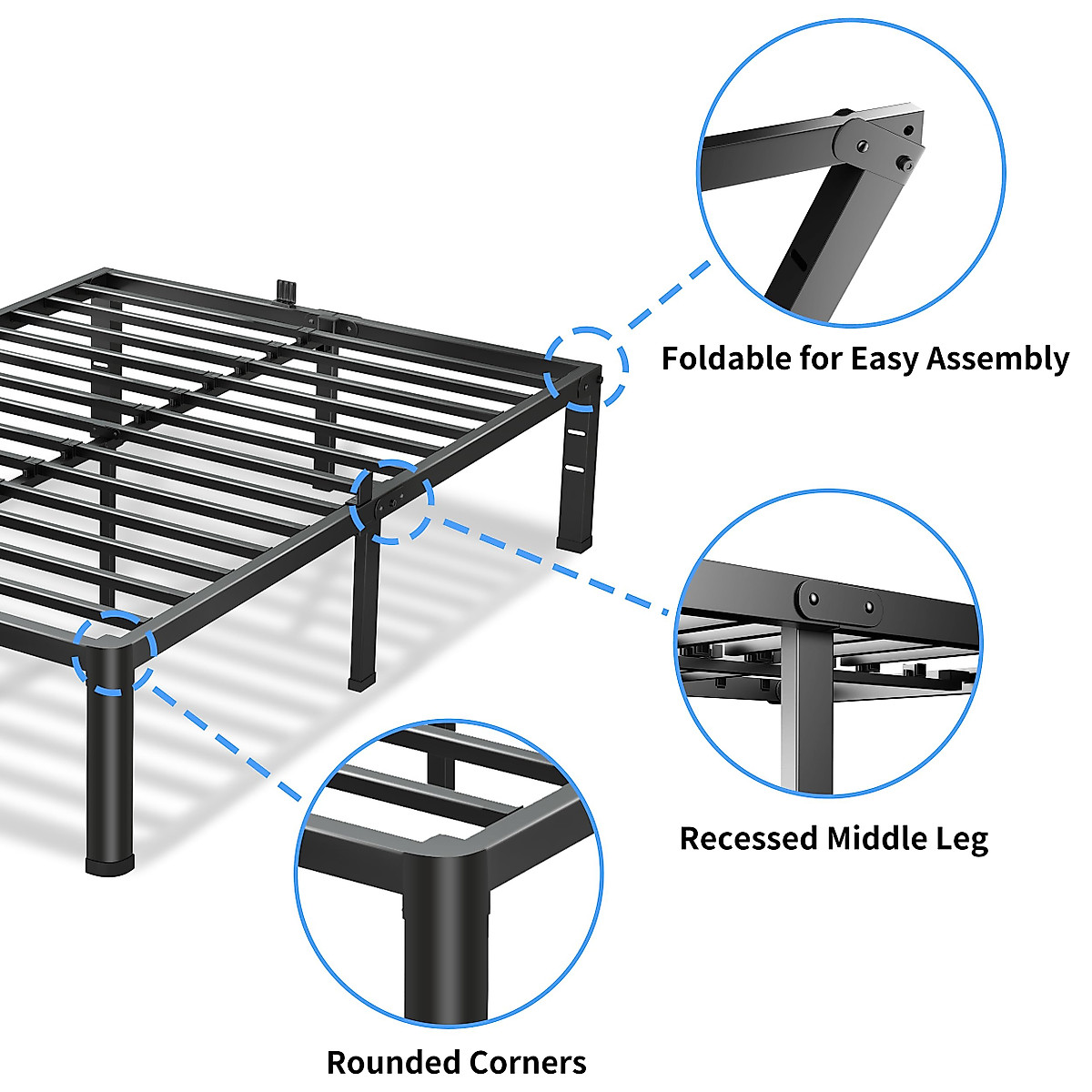 Foldable for Easy Assembly

Recessed Middle Leg

Rounded Corners