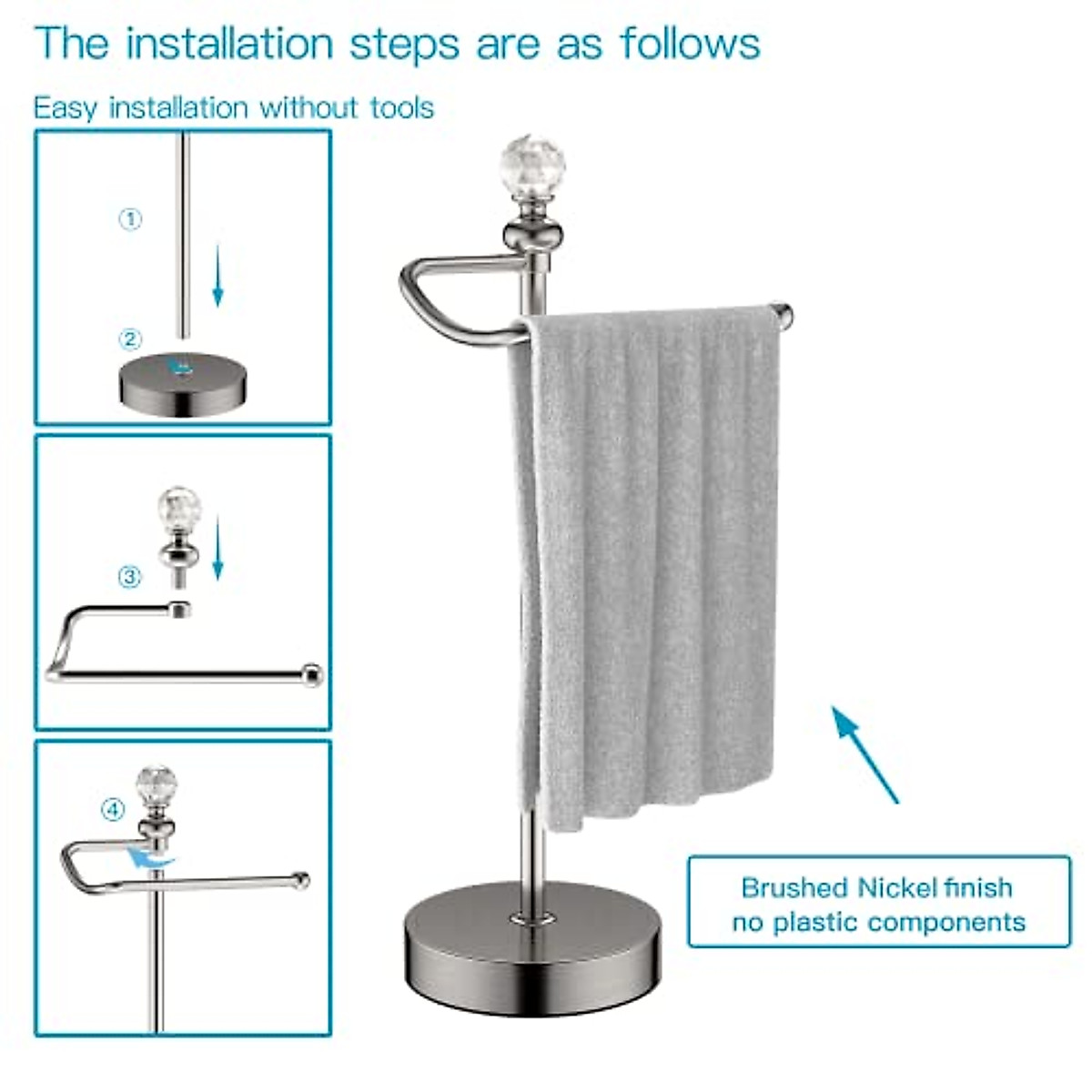 The installation steps are as follows

Easy installation without tools

①

②

③

④

Brushed Nickel finish
no plastic components