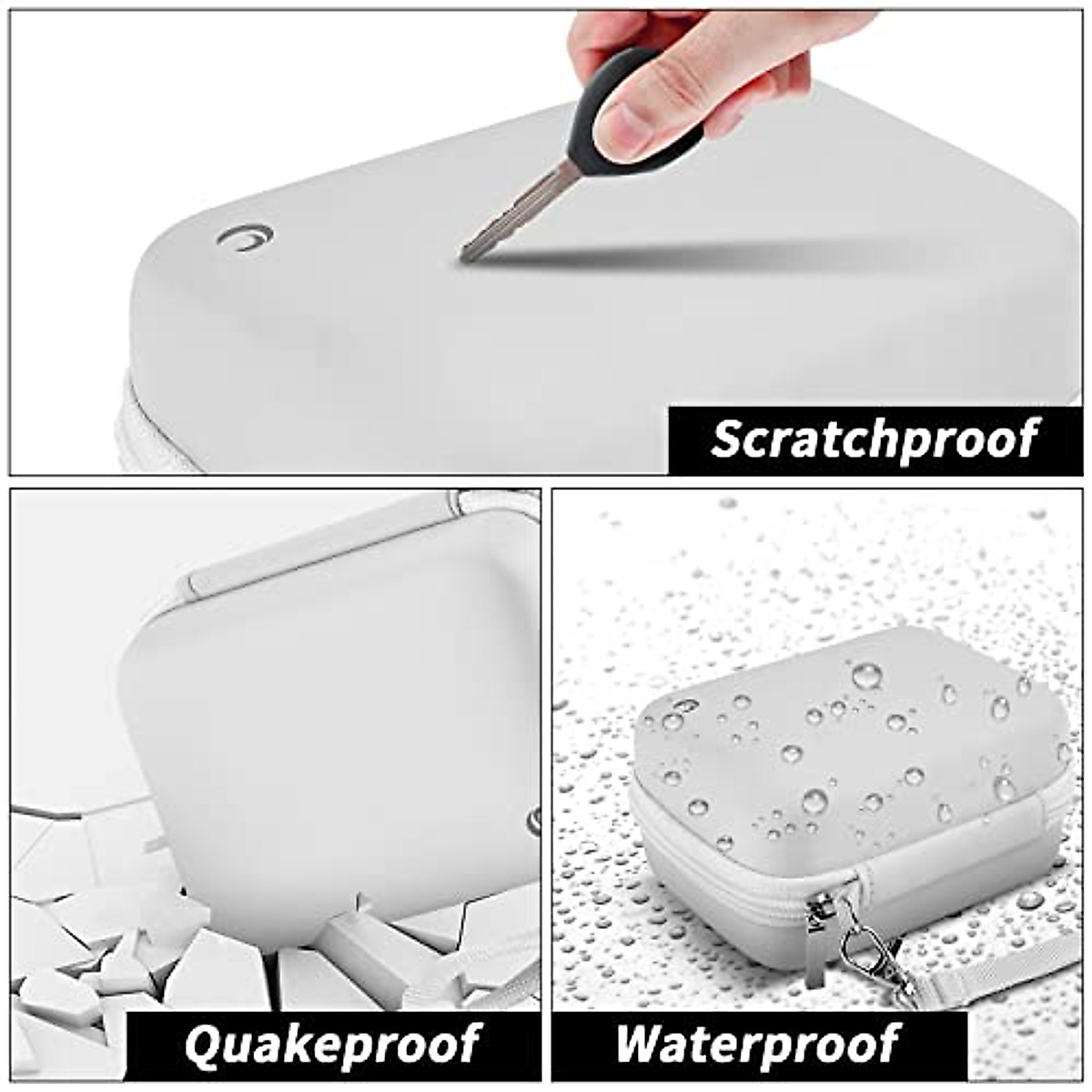 Scratchproof

Quakeproof

Waterproof