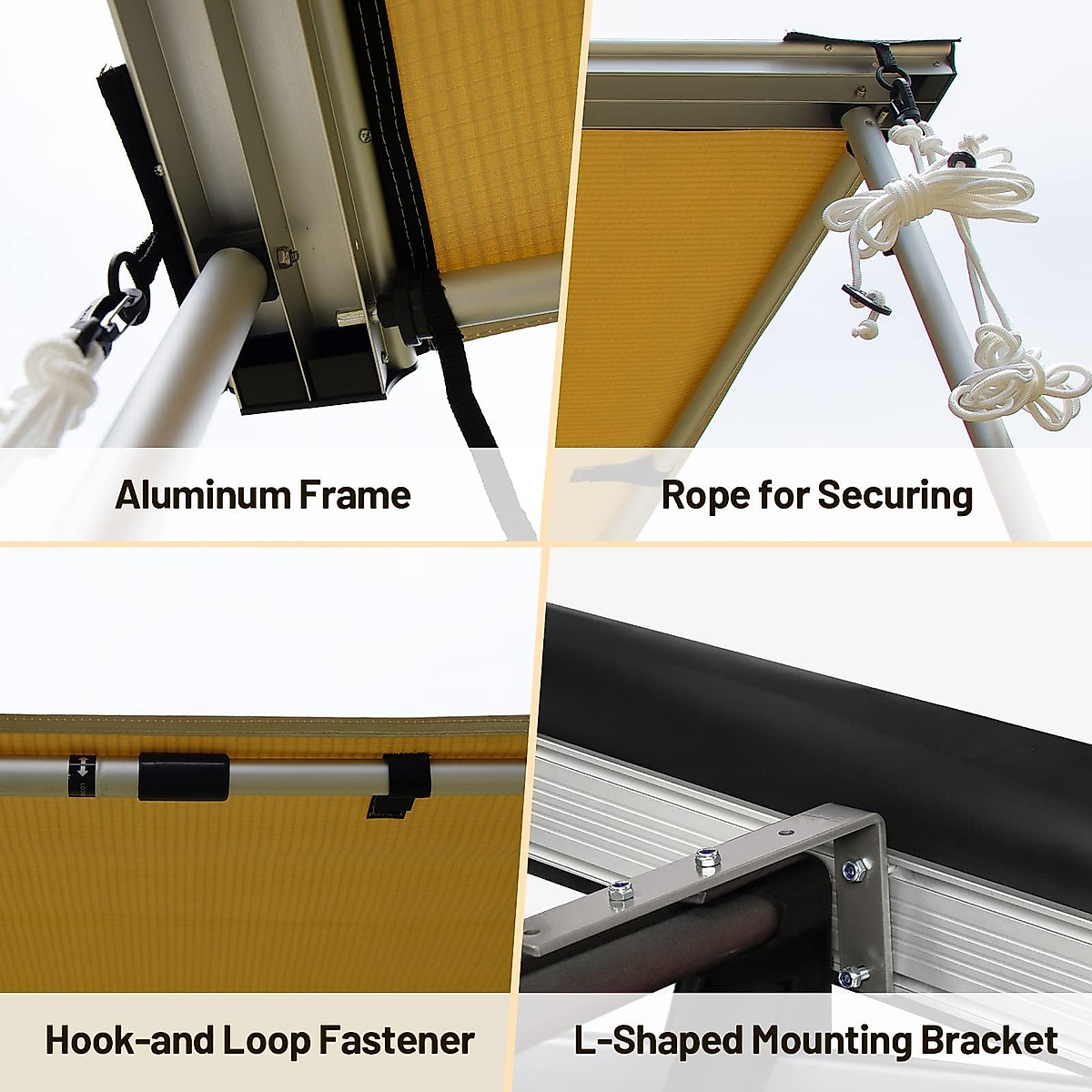 Aluminum Frame

Rope for Securing

Hook-and Loop Fastener

L-Shaped Mounting Bracket