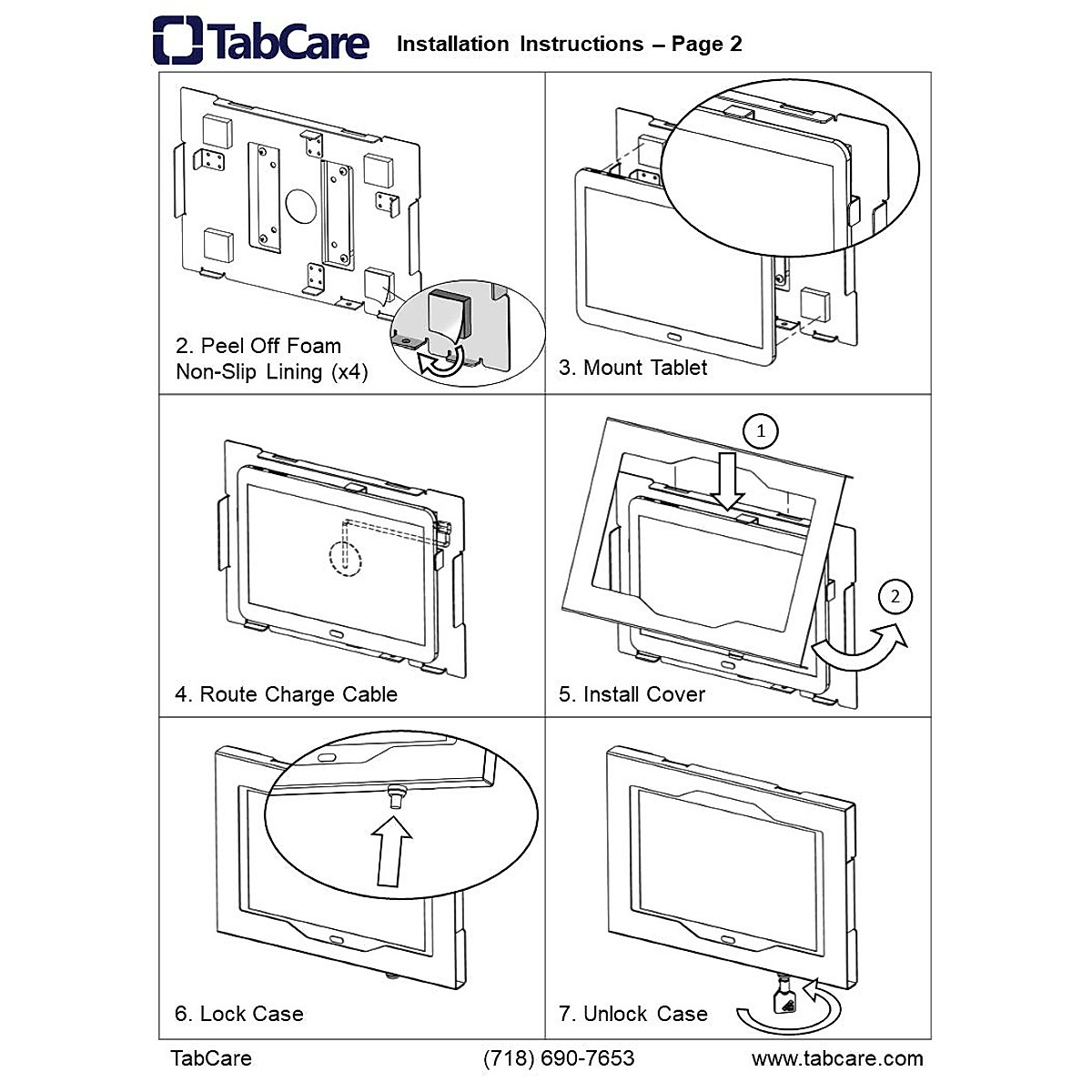 TabCare Installation Instructions – Page 2

2. Peel Off Foam Non-Slip Lining (x4)

3. Mount Tablet

4. Route Charge Cable

1

2

5. Install Cover

6. Lock Case

7. Unlock Case

TabCare (718) 690-7653 www.tabcare.com