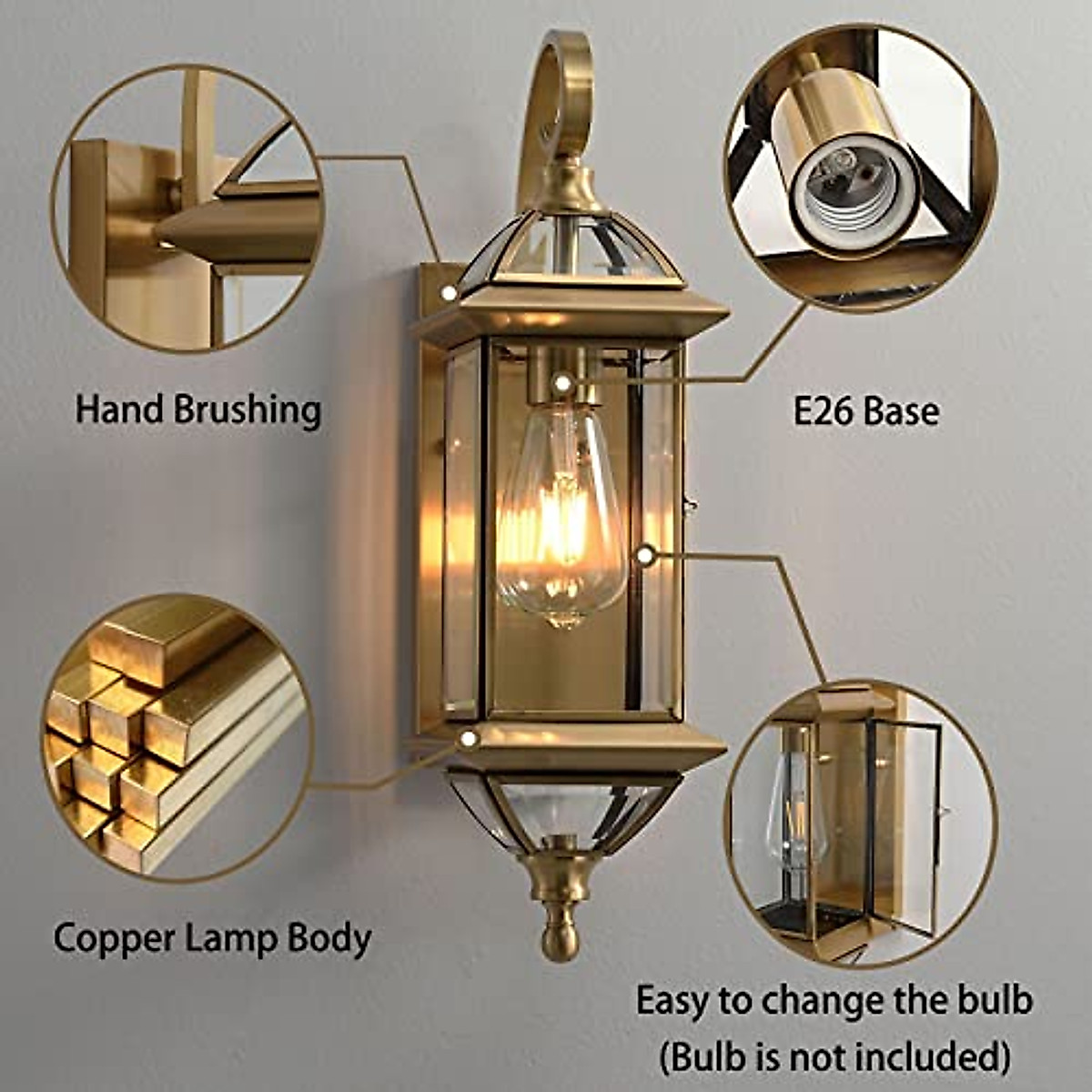 Hand Brushing

E26 Base

Copper Lamp Body

Easy to change the bulb
(Bulb is not included)