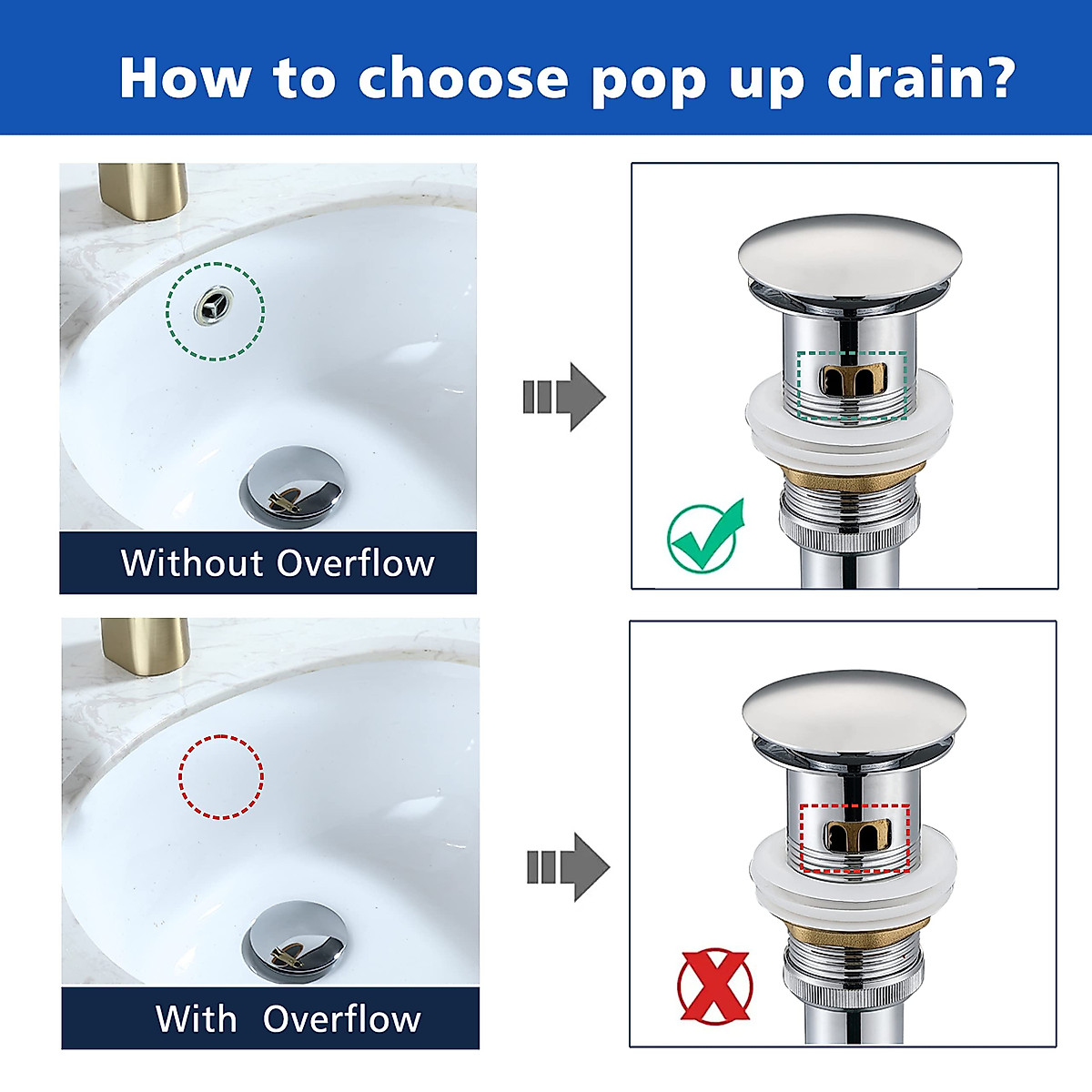 How to choose pop up drain?

Without Overflow

With  Overflow