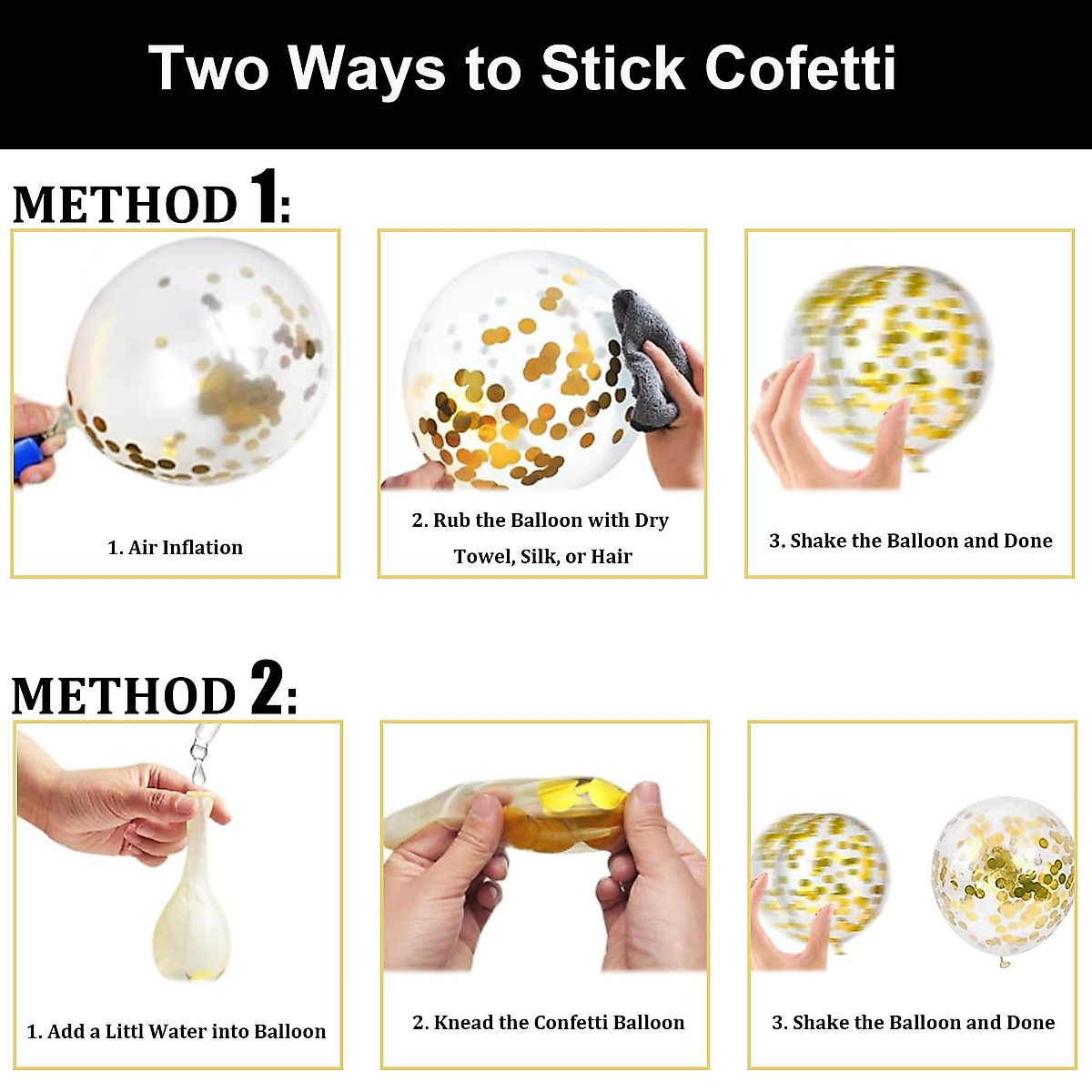 Two Ways to Stick Cofetti

METHOD 1:

1. Air Inflation

2. Rub the Balloon with Dry Towel, Silk, or Hair

3. Shake the Balloon and Done

METHOD 2:

1. Add a Littl Water into Balloon

2. Knead the Confetti Balloon

3. Shake the Balloon and Done