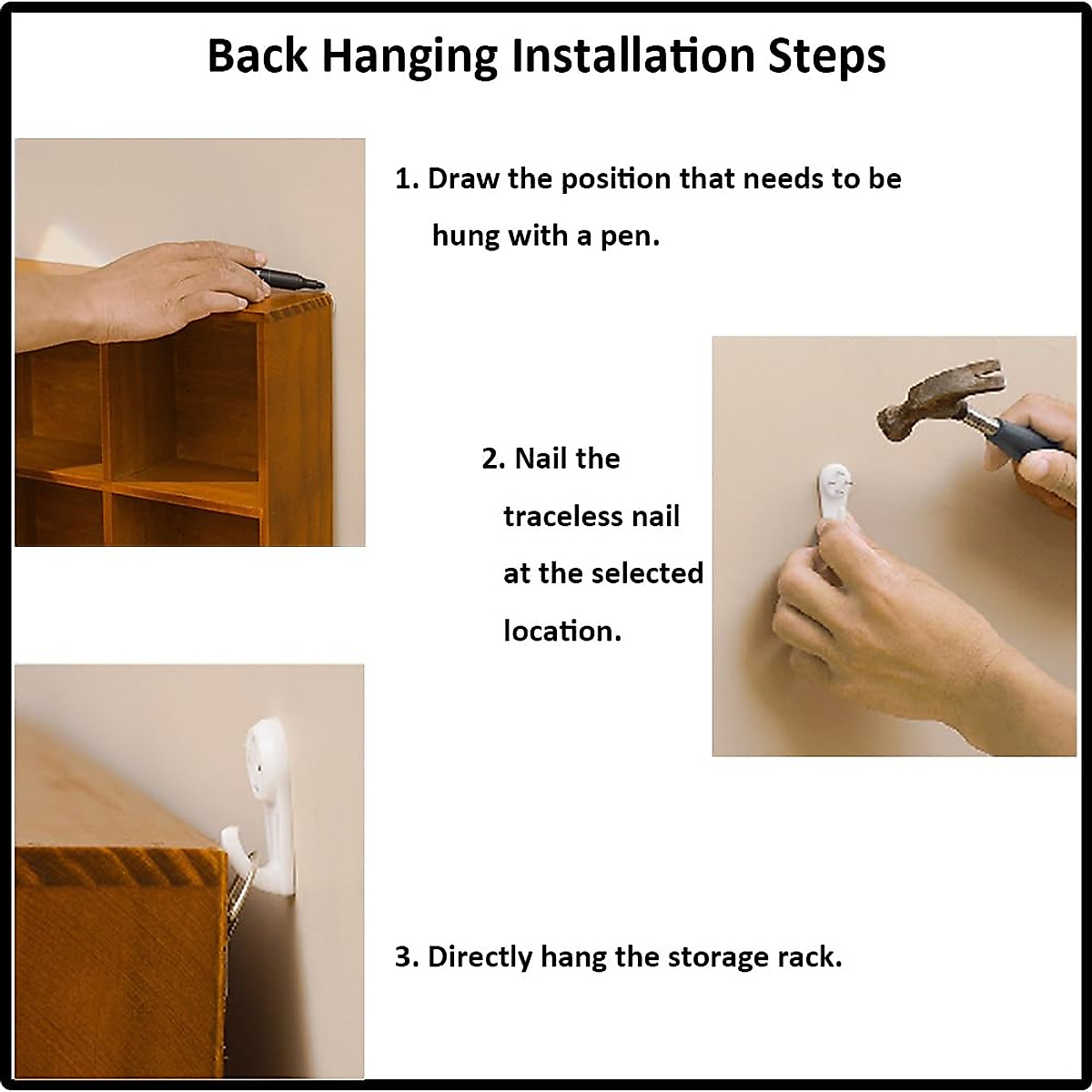 Back Hanging Installation Steps

1. Draw the position that needs to be hung with a pen.

2. Nail the traceless nail at the selected location.

3. Directly hang the storage rack.