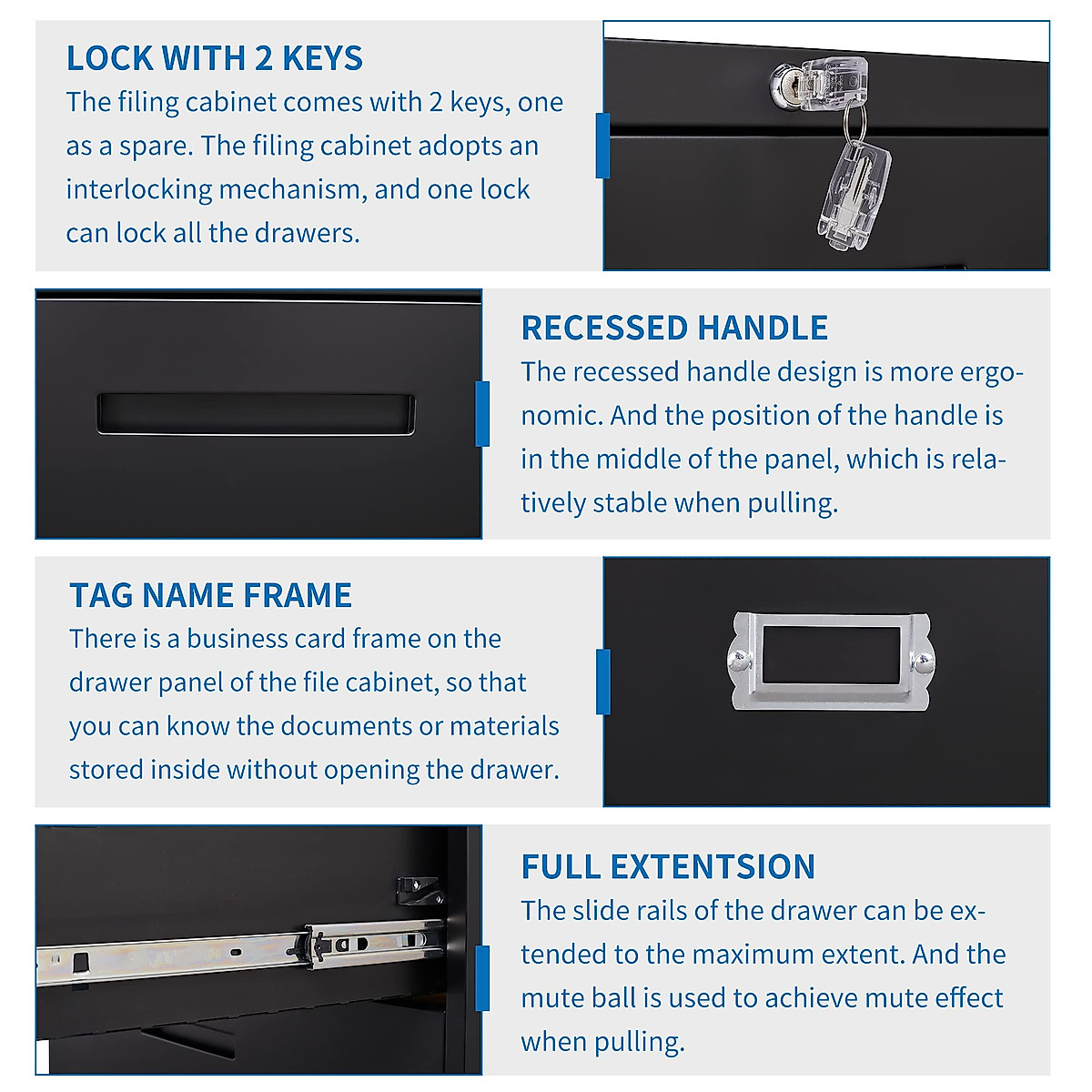 LOCK WITH 2 KEYS
The filing cabinet comes with 2 keys, one as a spare. The filing cabinet adopts an interlocking mechanism, and one lock can lock all the drawers.

RECESSED HANDLE
The recessed handle design is more ergonomic. And the position of the handle is in the middle of the panel, which is relatively stable when pulling.

TAG NAME FRAME
There is a business card frame on the drawer panel of the file cabinet, so that you can know the documents or materials stored inside without opening the drawer.

FULL EXTENTSION
The slide rails of the drawer can be extended to the maximum extent. And the mute ball is used to achieve mute effect when pulling.