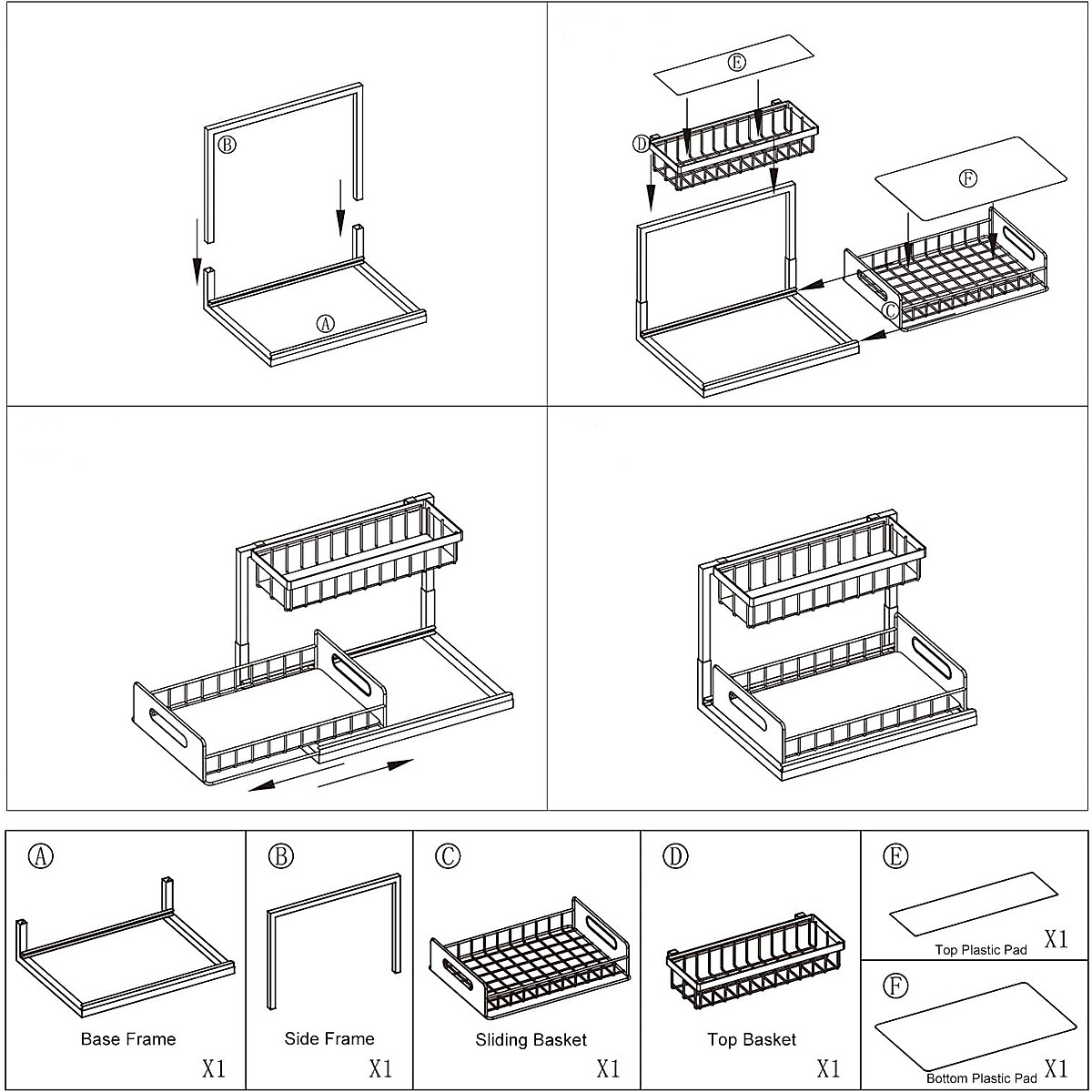 B

A

E

D

F

C

A
Base Frame
X1

B
Side Frame
X1

C
Sliding Basket
X1

D
Top Basket
X1

E
Top Plastic Pad
X1

F
Bottom Plastic Pad
X1