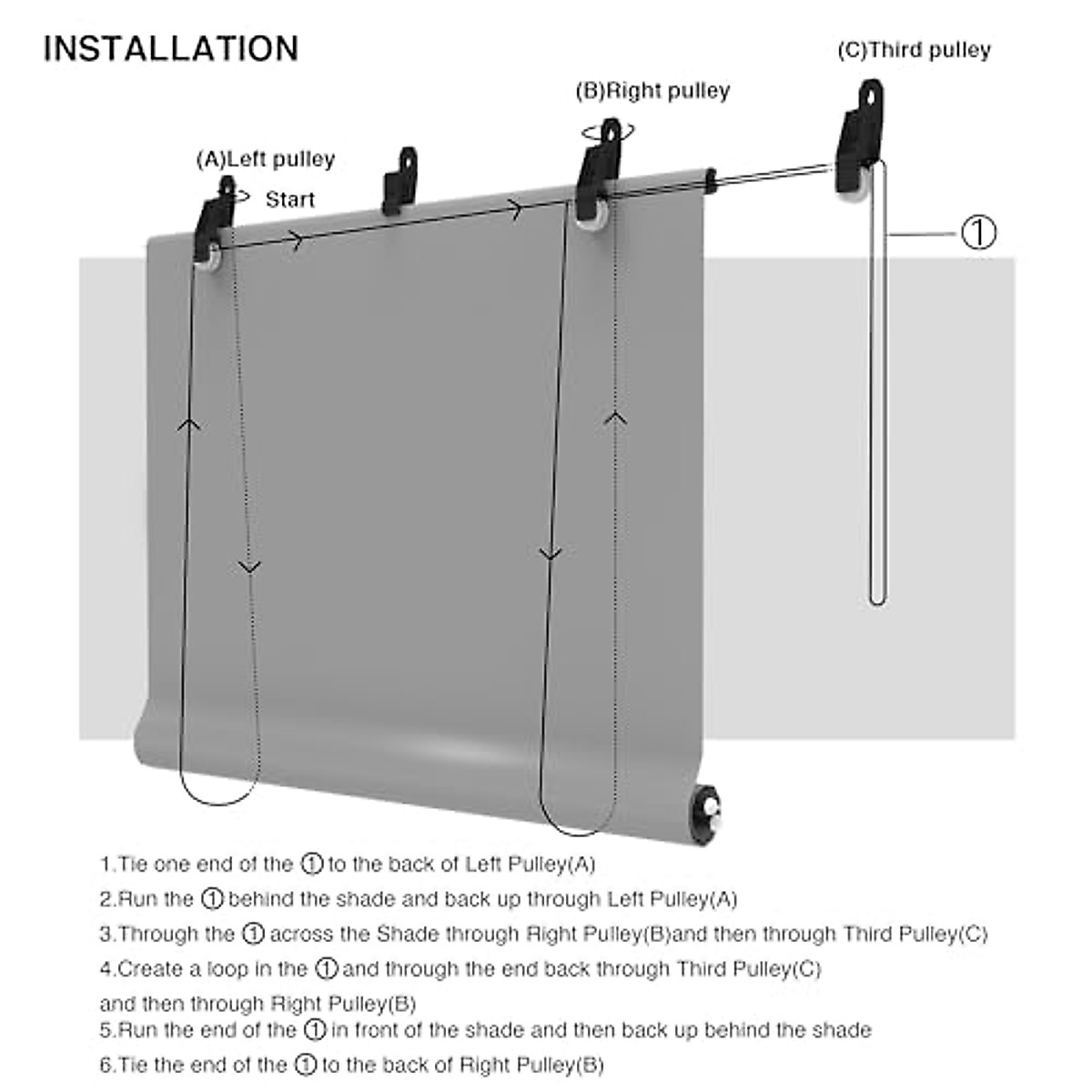 INSTALLATION

(C)Third pulley

(B)Right pulley

(A)Left pulley

Start

①

1.Tie one end of the ① to the back of Left Pulley(A)

2.Run the ① behind the shade and back up through Left Pulley(A)

3.Through the ① across the Shade through Right Pulley(B)and then through Third Pulley(C)

4.Create a loop in the ① and through the end back through Third Pulley(C) and then through Right Pulley(B)

5.Run the end of the ① in front of the shade and then back up behind the shade

6.Tie the end of the ① to the back of Right Pulley(B)