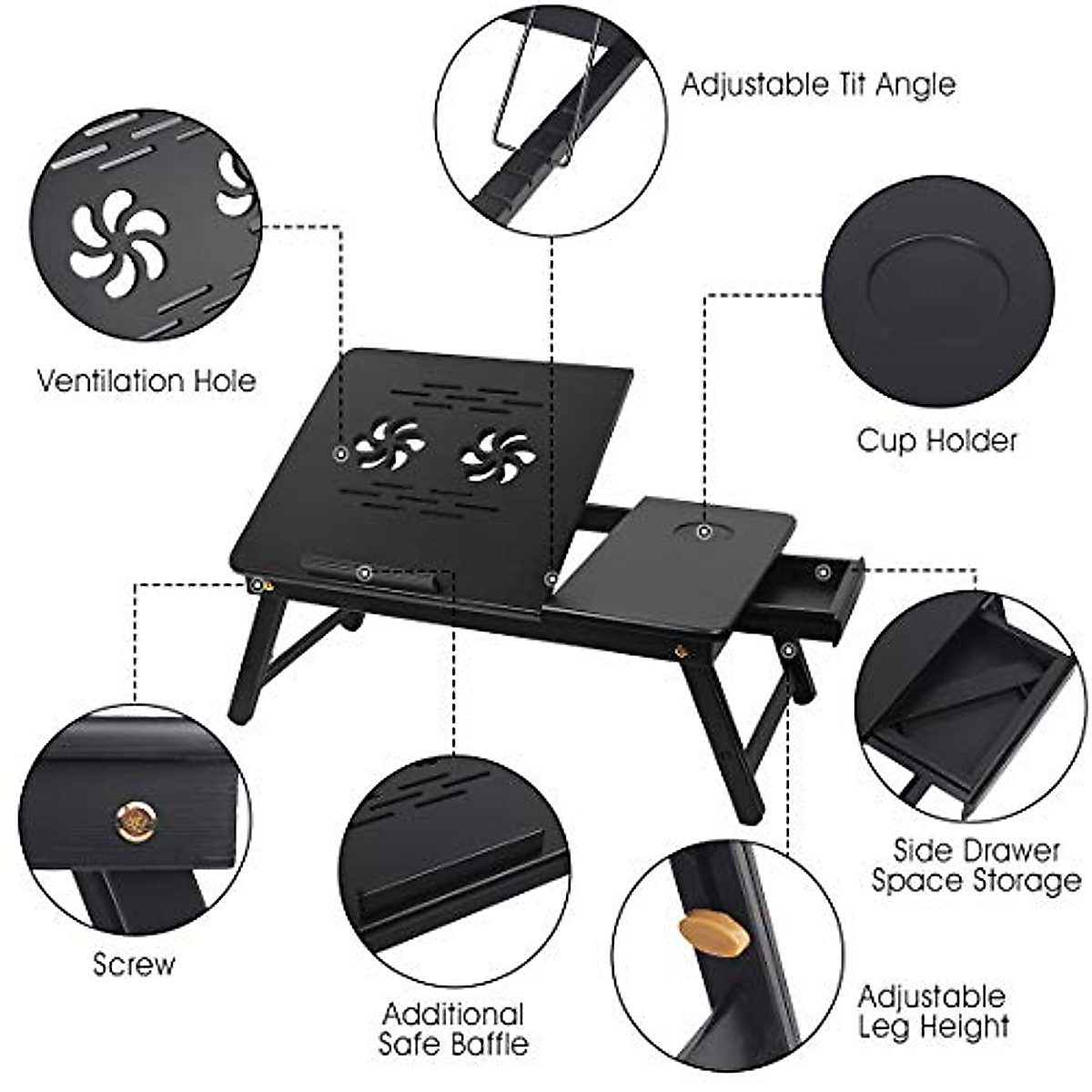 Adjustable Tit Angle

Ventilation Hole

Cup Holder

Side Drawer Space Storage

Screw

Additional Safe Baffle

Adjustable Leg Height