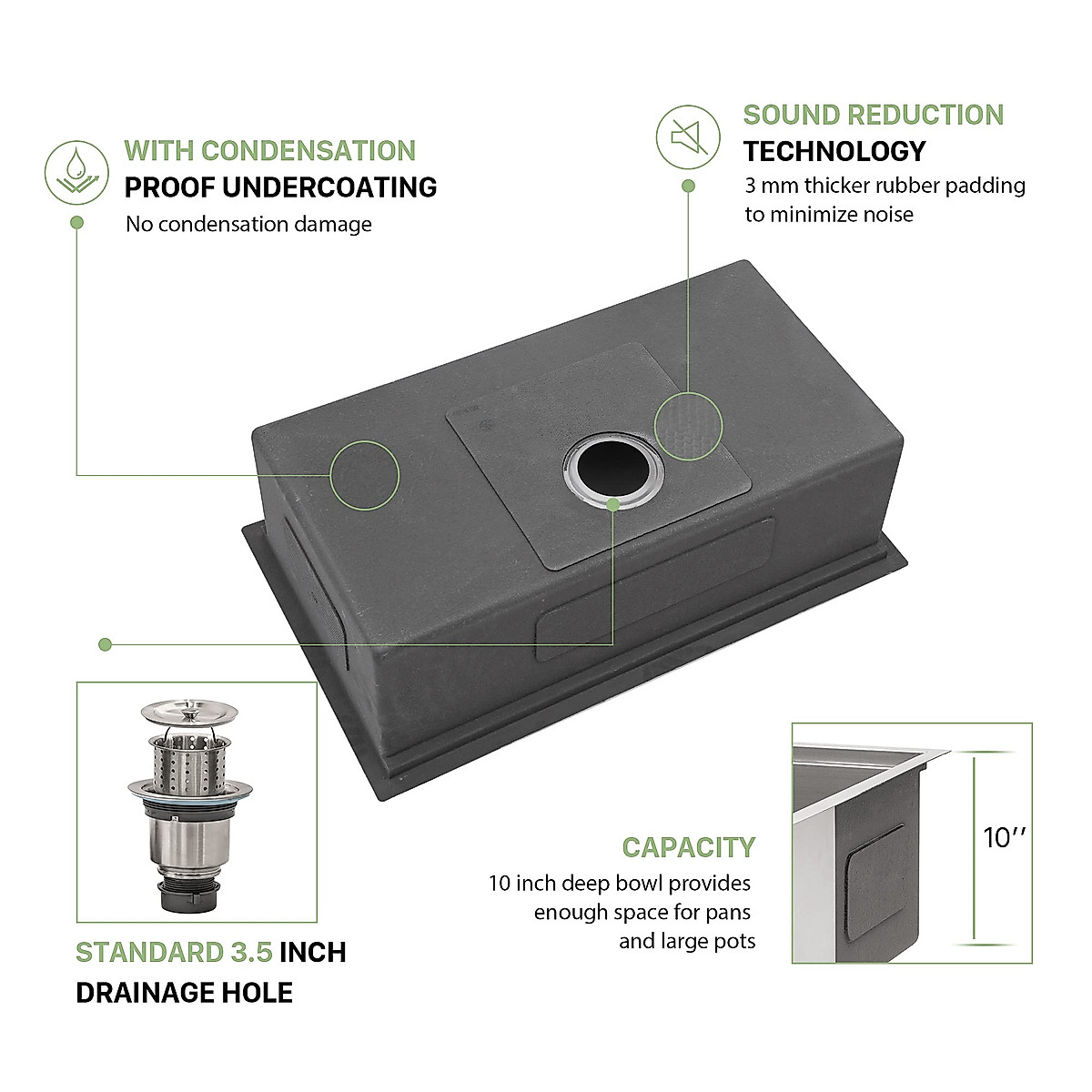 WITH CONDENSATION
PROOF UNDERCOATING
No condensation damage

SOUND REDUCTION
TECHNOLOGY
3 mm thicker rubber padding to minimize noise

STANDARD 3.5 INCH
DRAINAGE HOLE

CAPACITY
10 inch deep bowl provides enough space for pans and large pots

10''