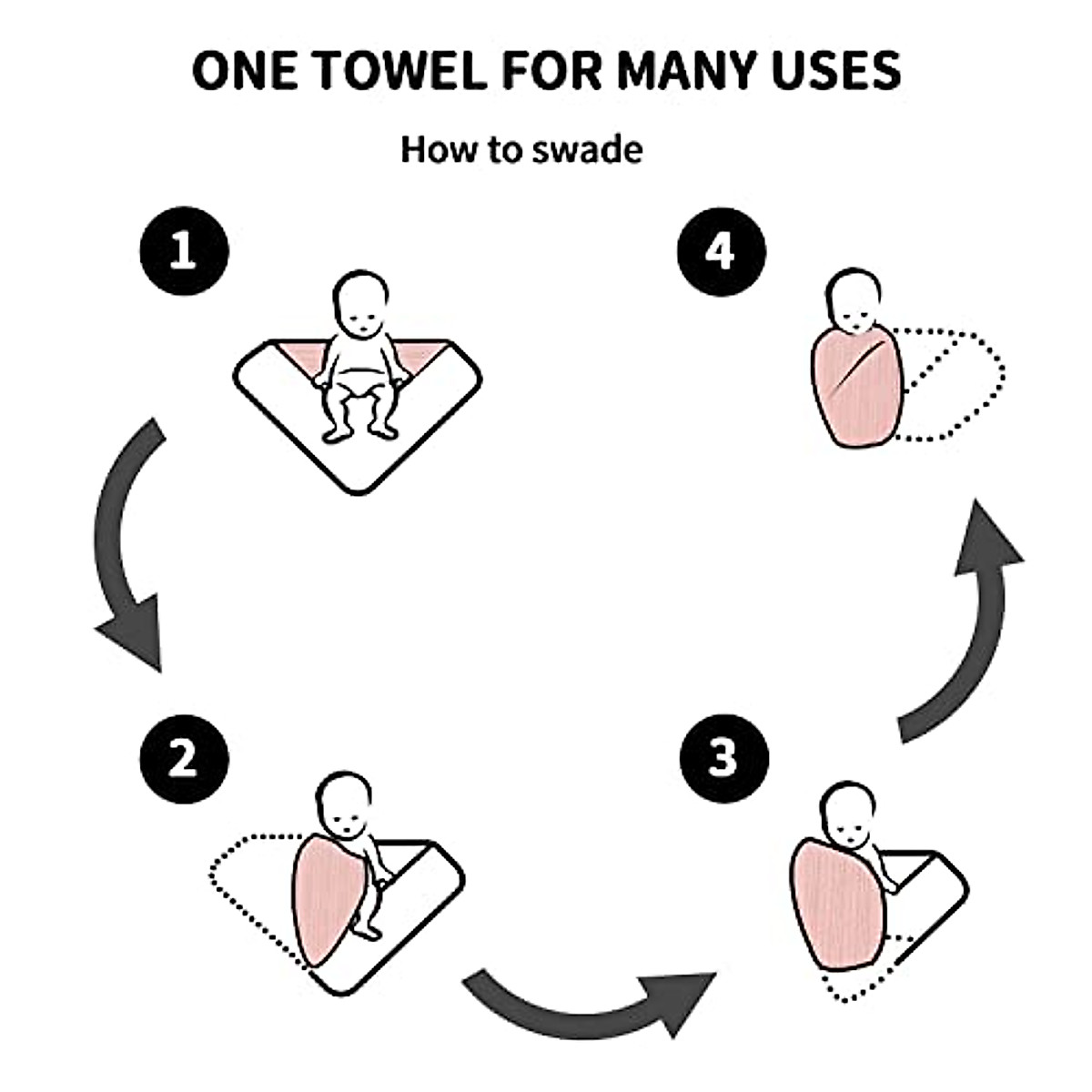 ONE TOWEL FOR MANY USES

How to swade

1

4

2

3