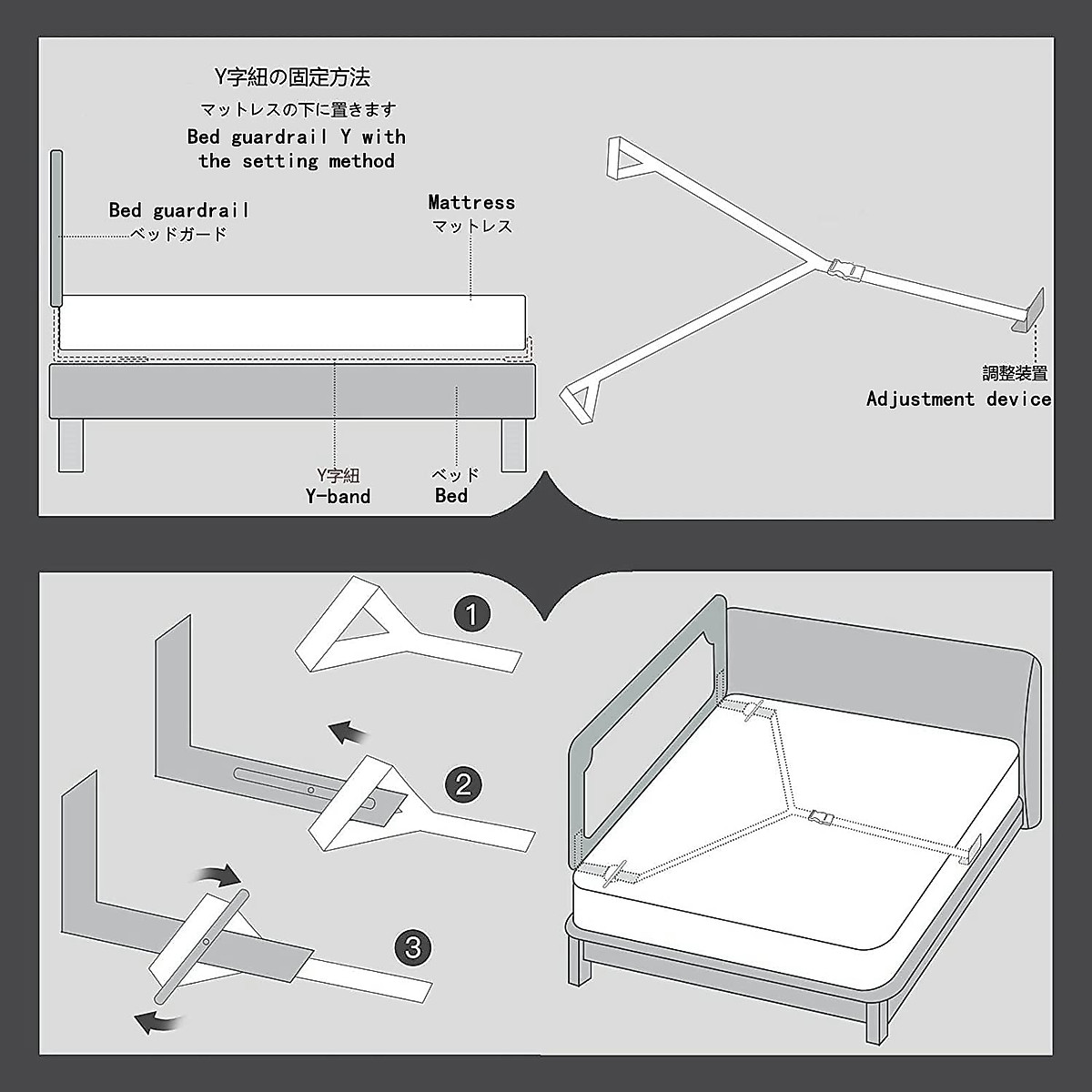 Y字紐の固定方法
マットレスの下に置きます
Bed guardrail Y with the setting method

Bed guardrail
ベッドガード

Mattress
マットレス

調整装置
Adjustment device

Y字紐
Y-band

ベッド
Bed

1

2

3