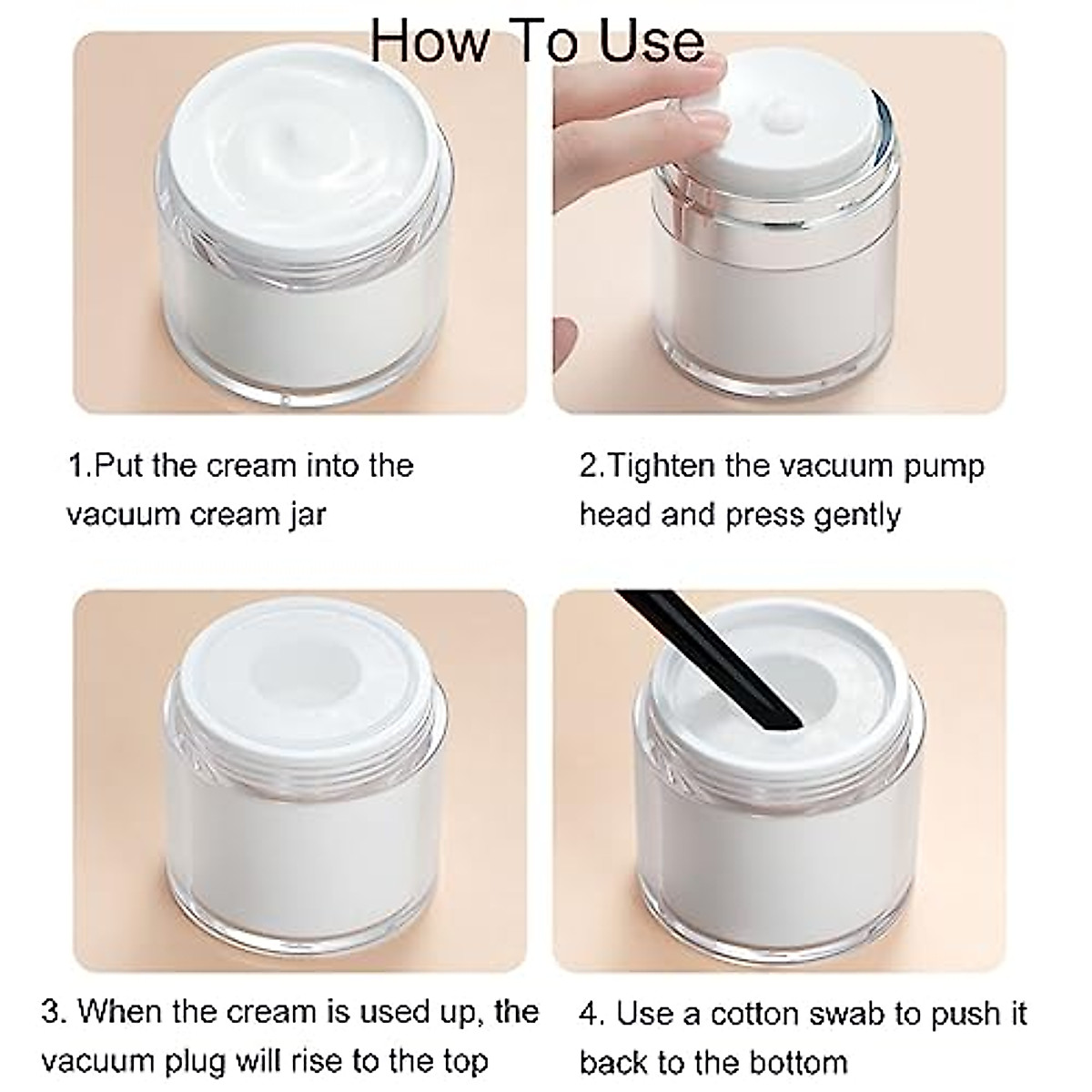 How To Use

1.Put the cream into the vacuum cream jar

2.Tighten the vacuum pump head and press gently

3. When the cream is used up, the vacuum plug will rise to the top

4. Use a cotton swab to push it back to the bottom