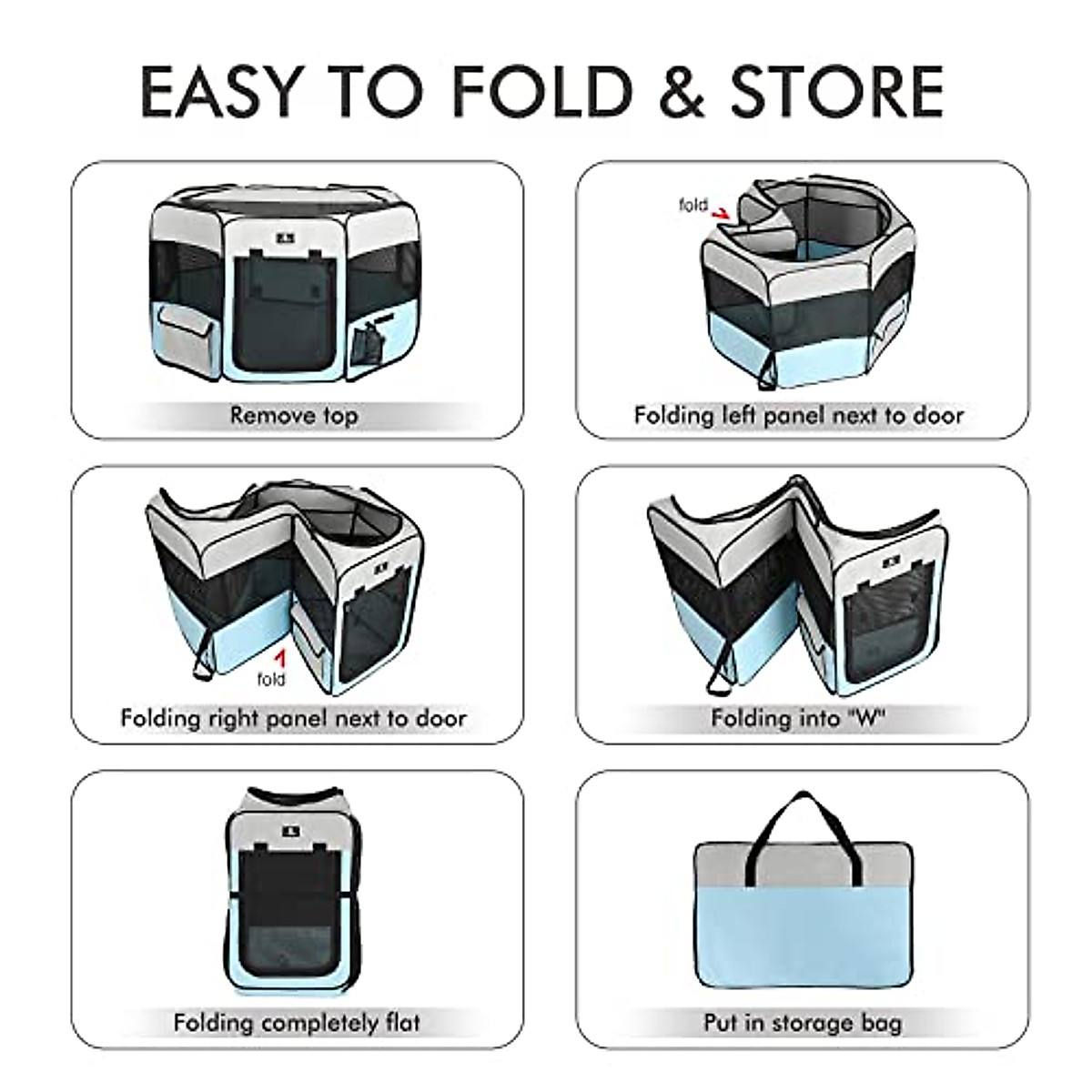 EASY TO FOLD & STORE

Remove top

fold

Folding left panel next to door

fold

Folding right panel next to door

Folding into "W"

Folding completely flat

Put in storage bag